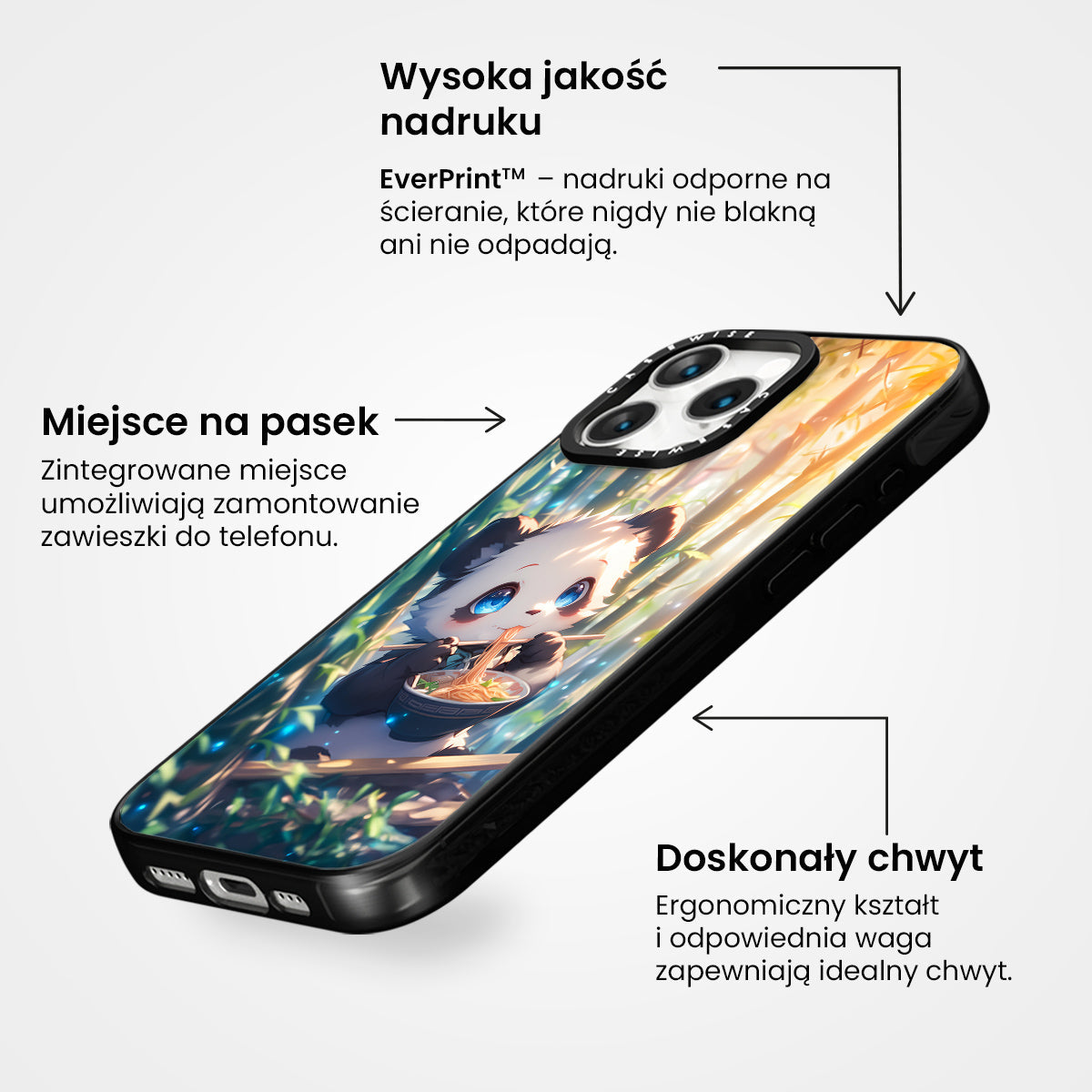 Wysoka jakość nadruku

EverPrint™ – nadruki odporne na ścieranie, które nigdy nie blakną ani nie odpadają.

Miejsce na pasek

Zintegrowane miejsce umożliwiają zamontowanie zawieszki do telefonu.

CASEWISE

CASEWISE

Doskonały chwyt

Ergonomiczny kształt i odpowiednia waga zapewniają idealny chwyt.