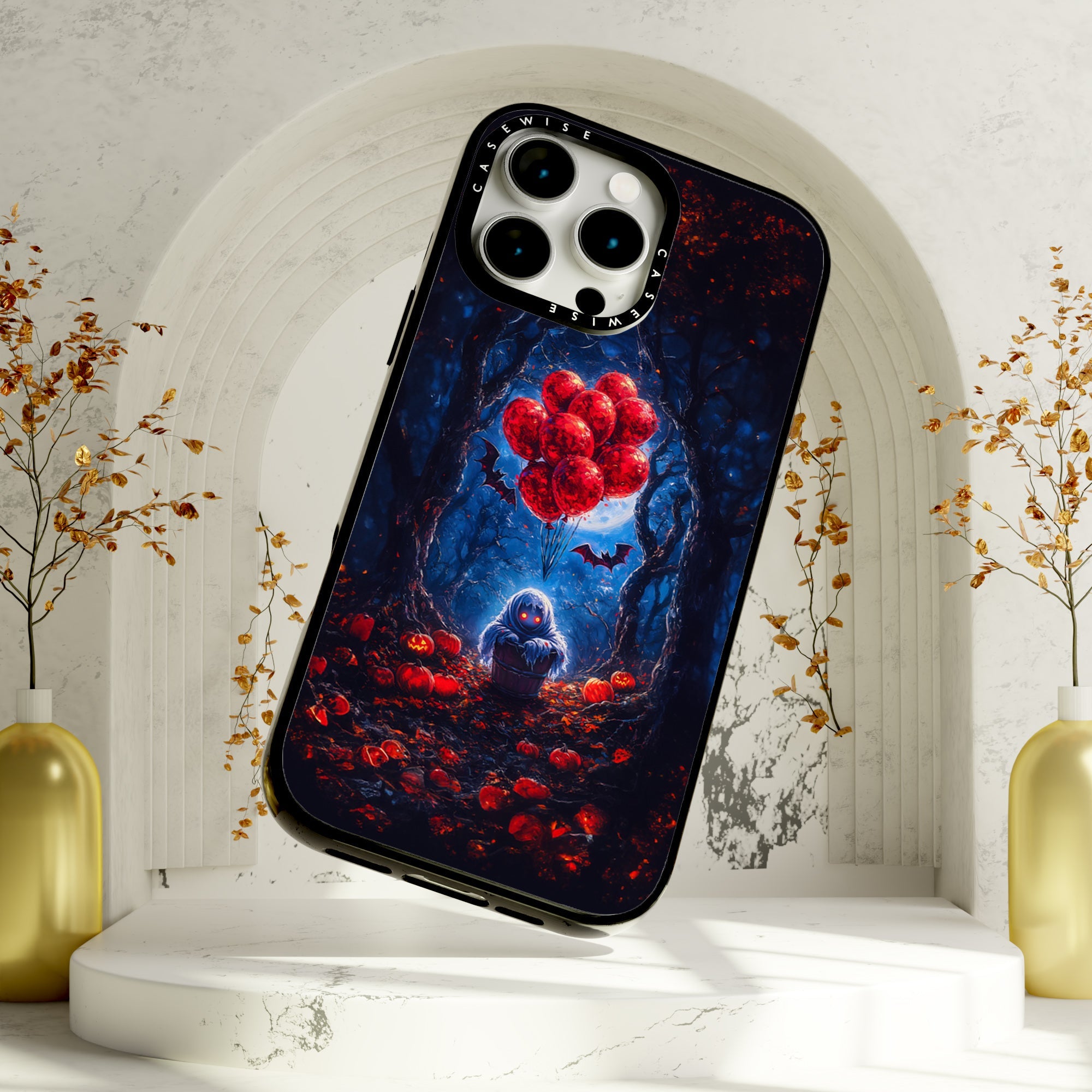 CASEWISE
CASEWISE