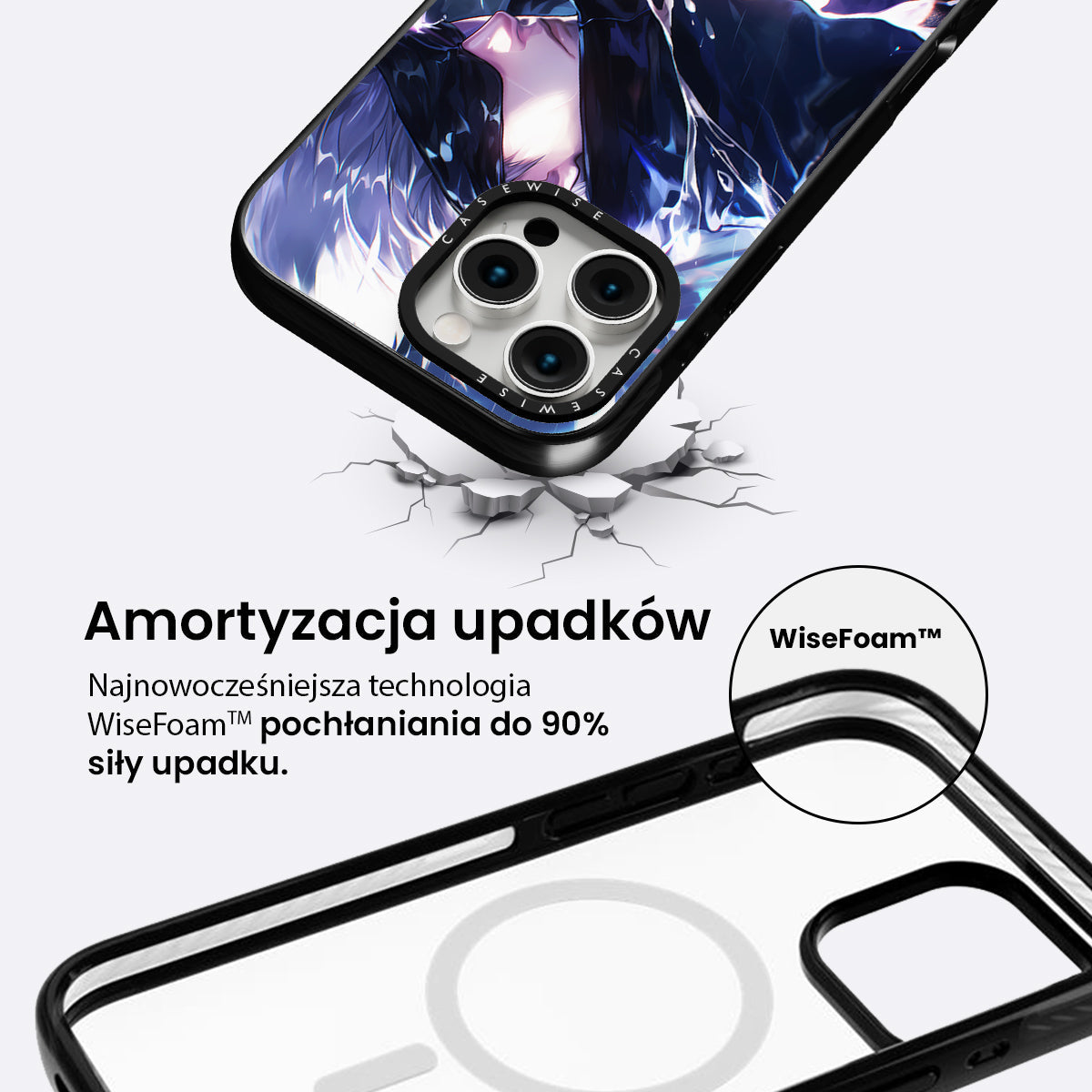 CASEWISE

CASEWISE

Amortyzacja upadków

Najnowocześniejsza technologia WiseFoam™ pochłaniania do 90% siły upadku.

WiseFoam™