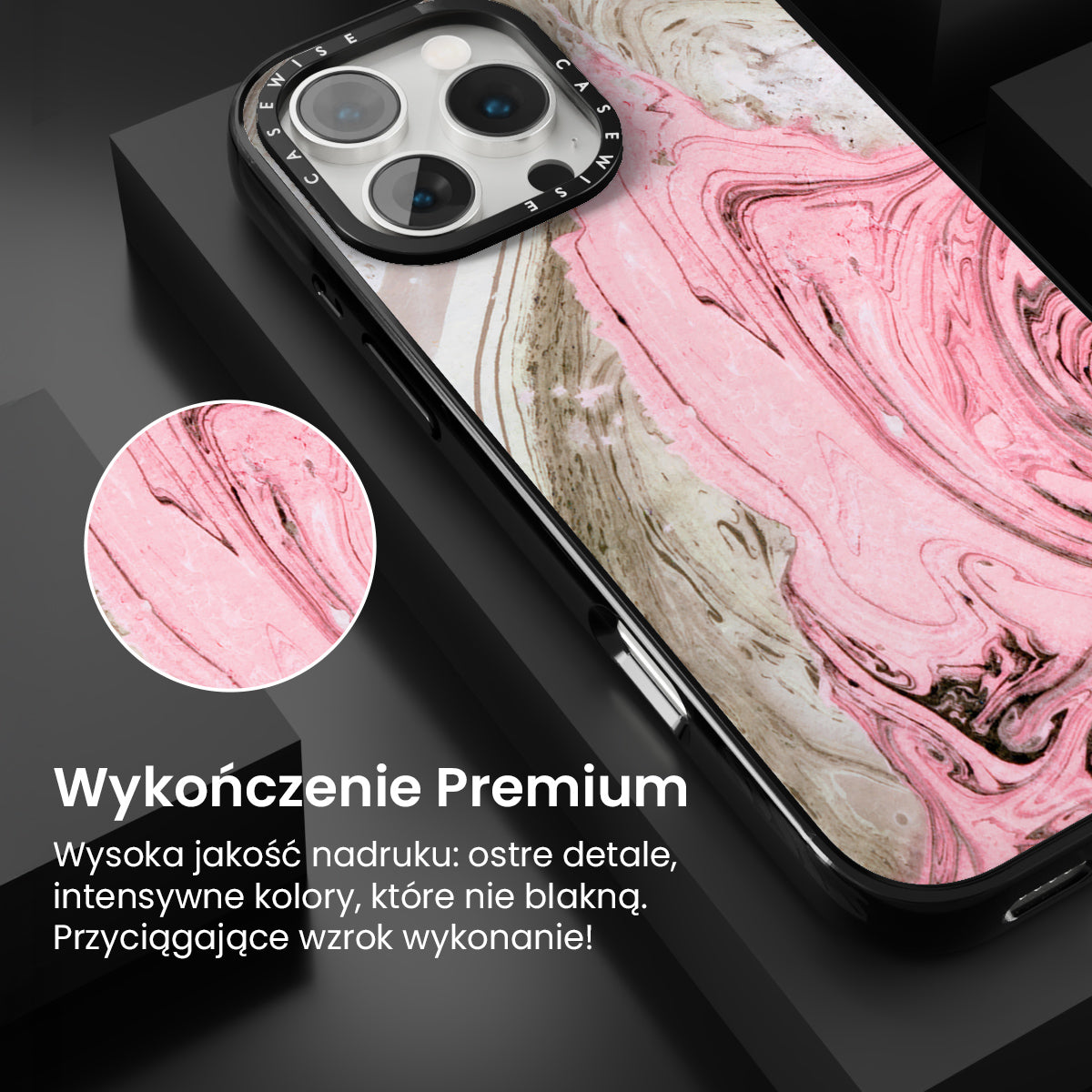 CASEWISE CASEWISE

Wykończenie Premium

Wysoka jakość nadruku: ostre detale, intensywne kolory, które nie blakną. Przyciągające wzrok wykonanie!