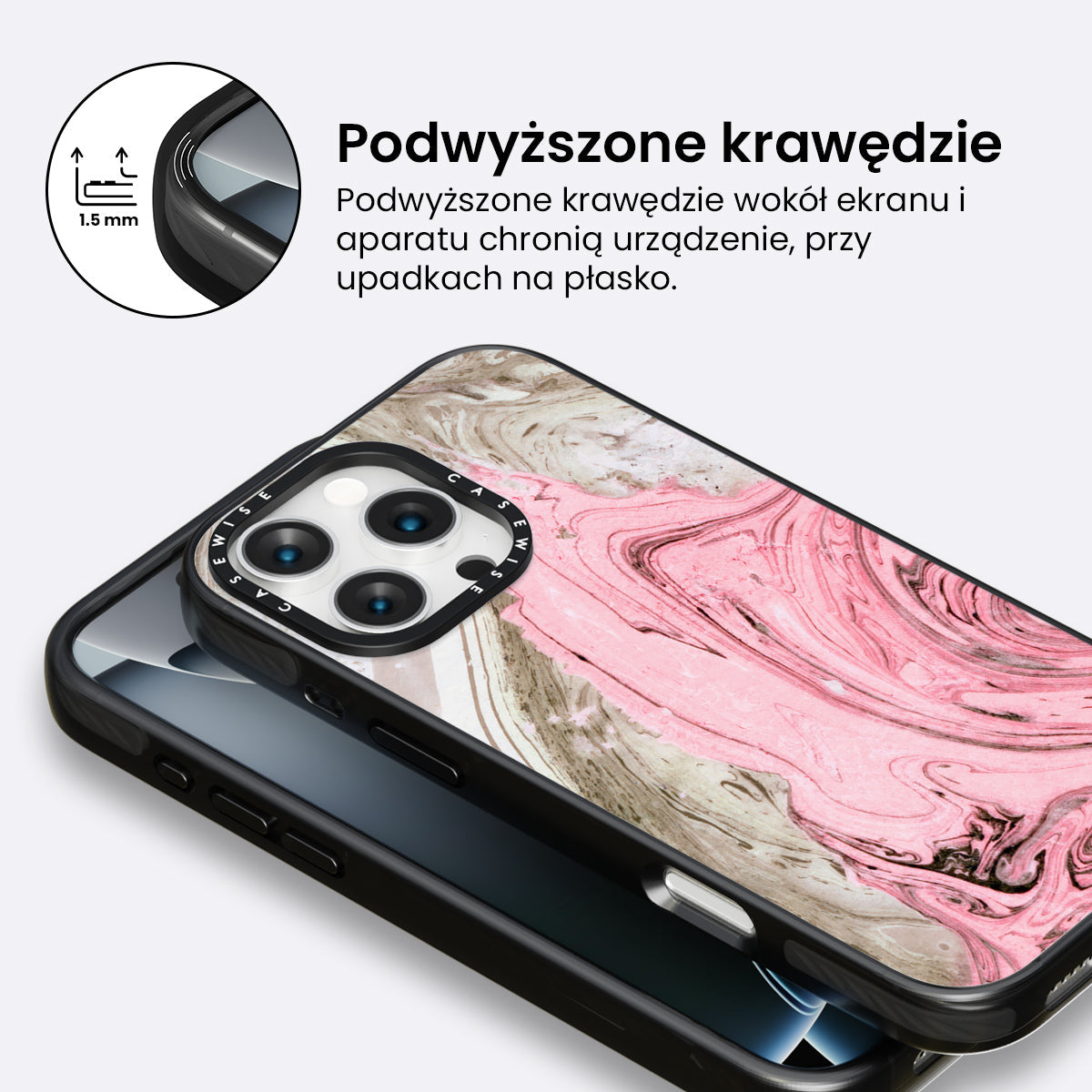 1.5 mm

Podwyższone krawędzie

Podwyższone krawędzie wokół ekranu i aparatu chronią urządzenie, przy upadkach na płasko.

CASEWISE CASEWISE