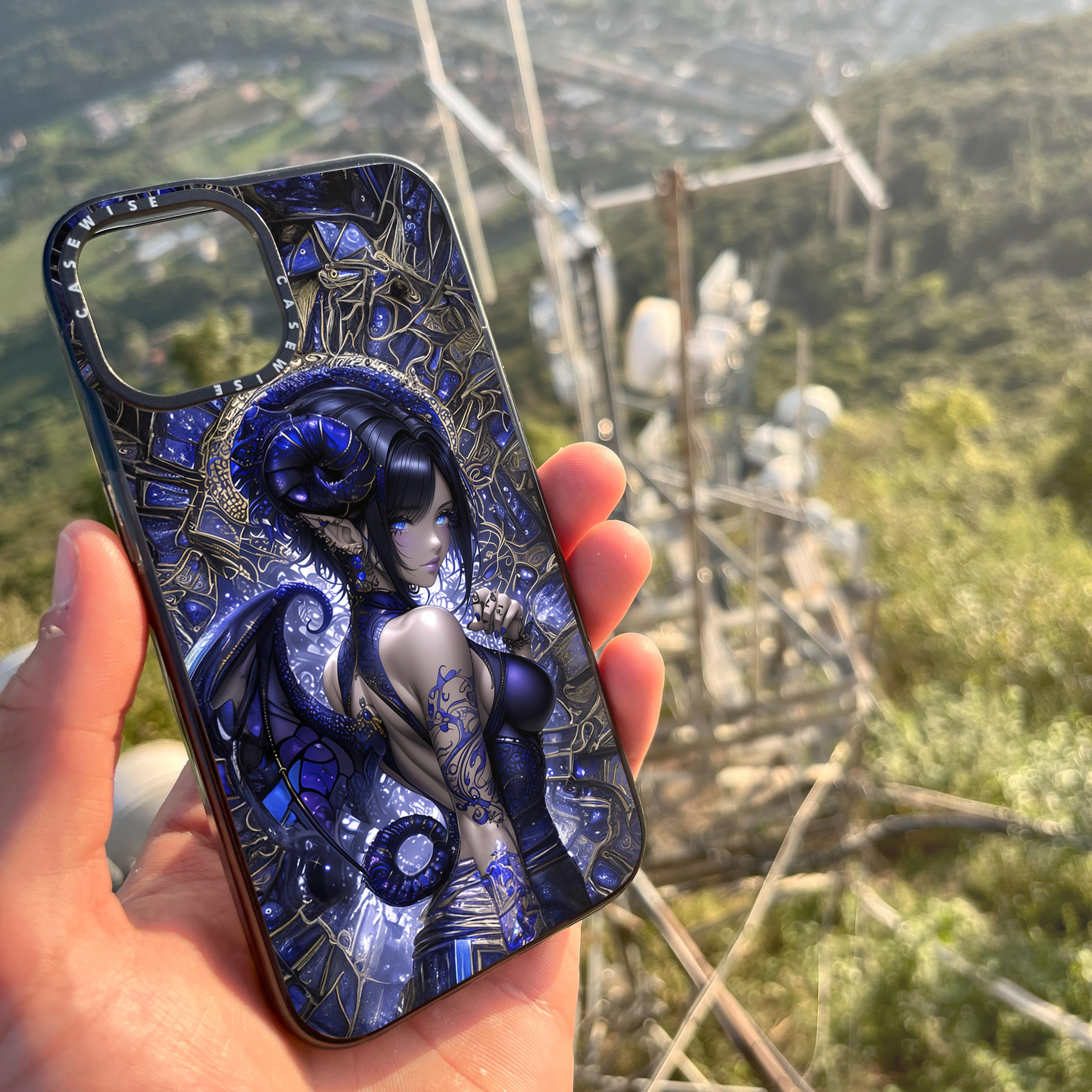 CASEWISE CASEWISE