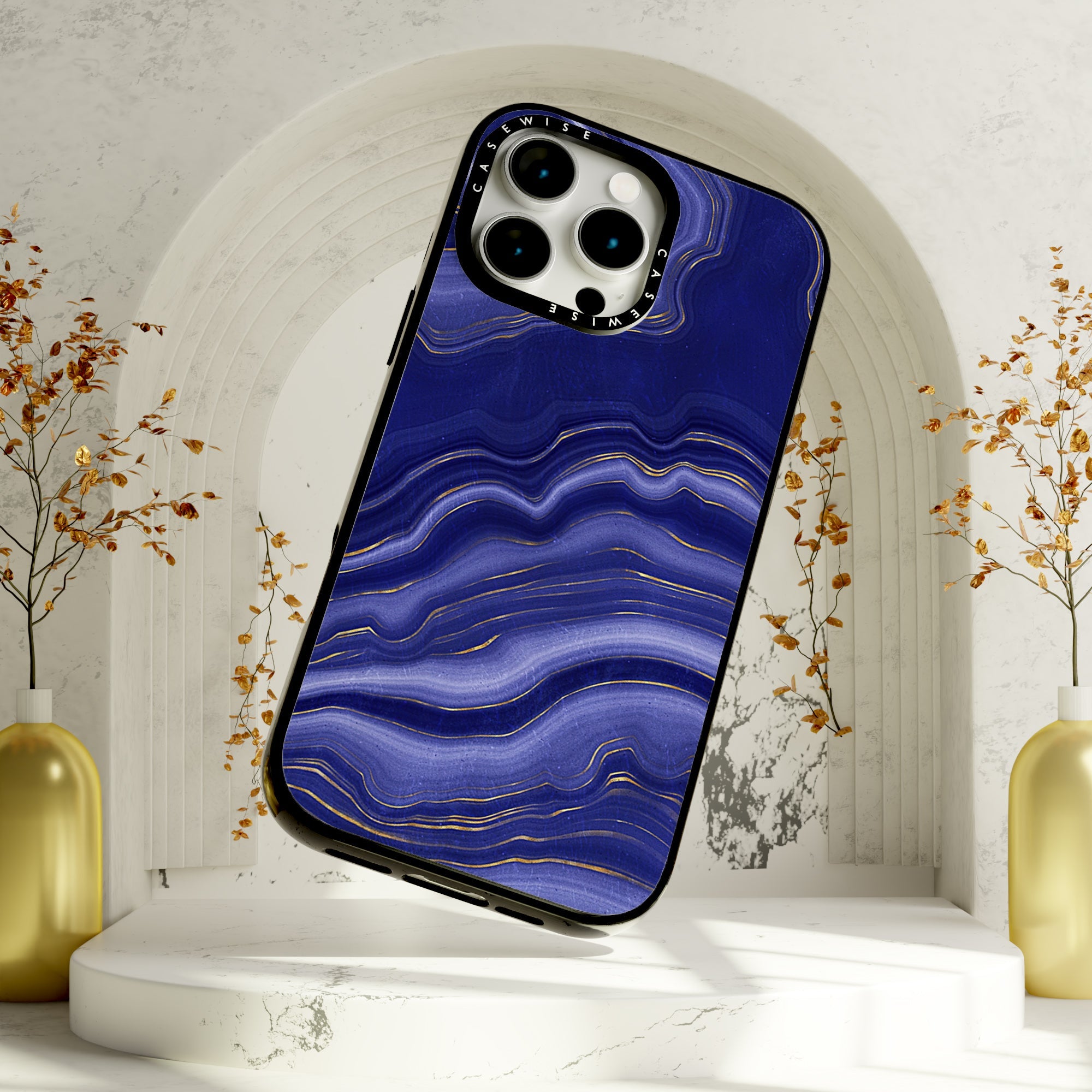 CASEWISE
CASEWISE