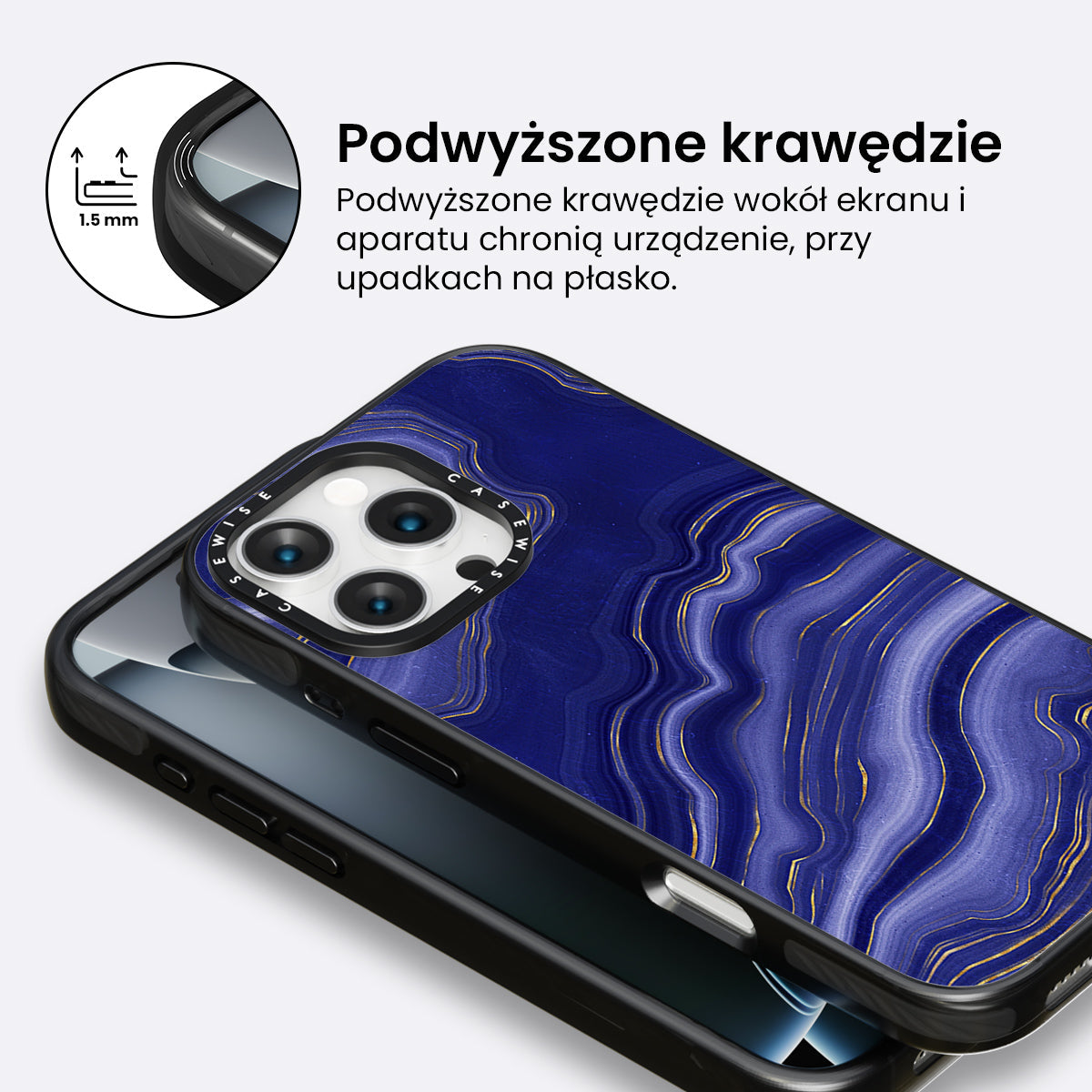 1.5 mm

Podwyższone krawędzie

Podwyższone krawędzie wokół ekranu i aparatu chronią urządzenie, przy upadkach na płasko.

CASEWISE CASEWISE