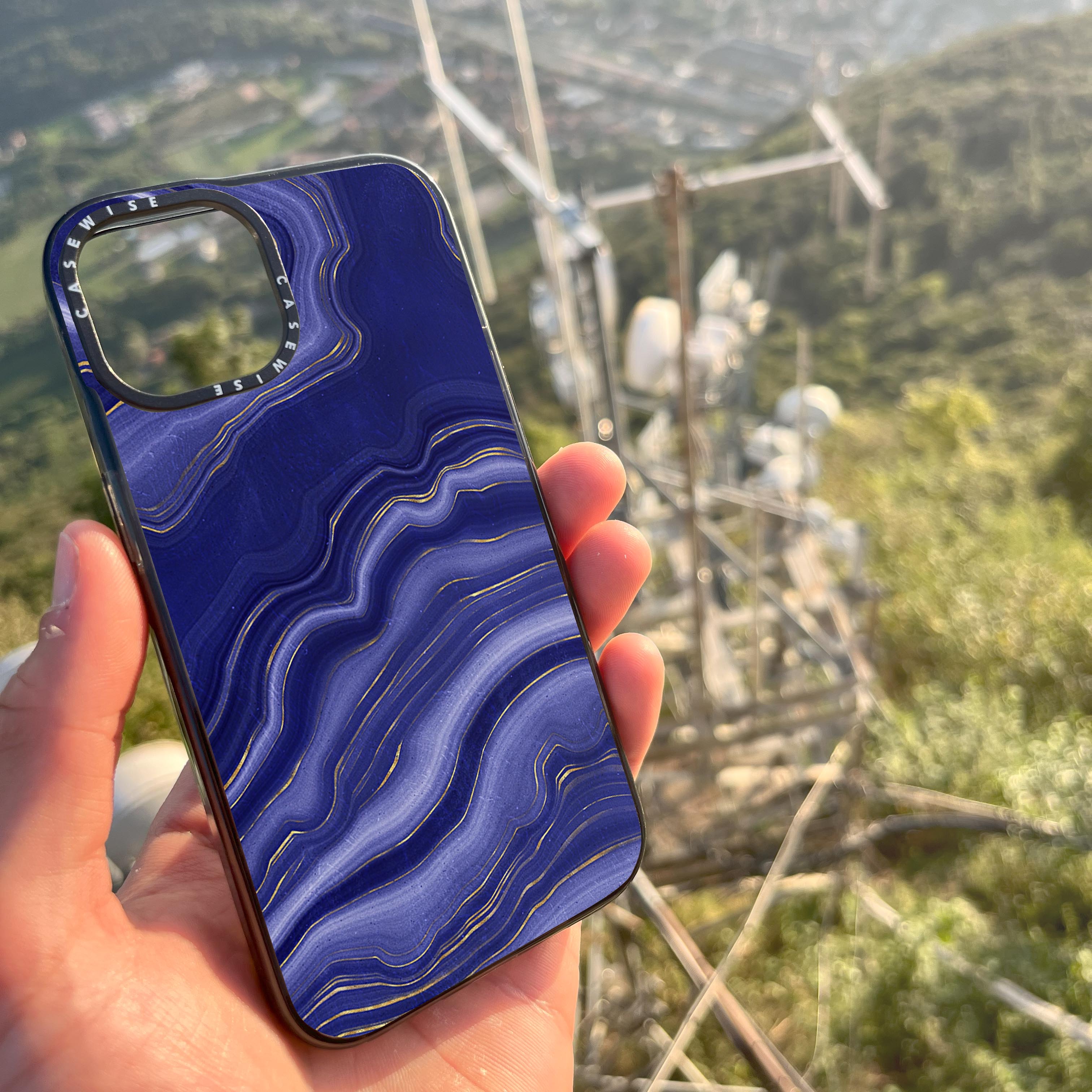 CASEWISE CASEWISE