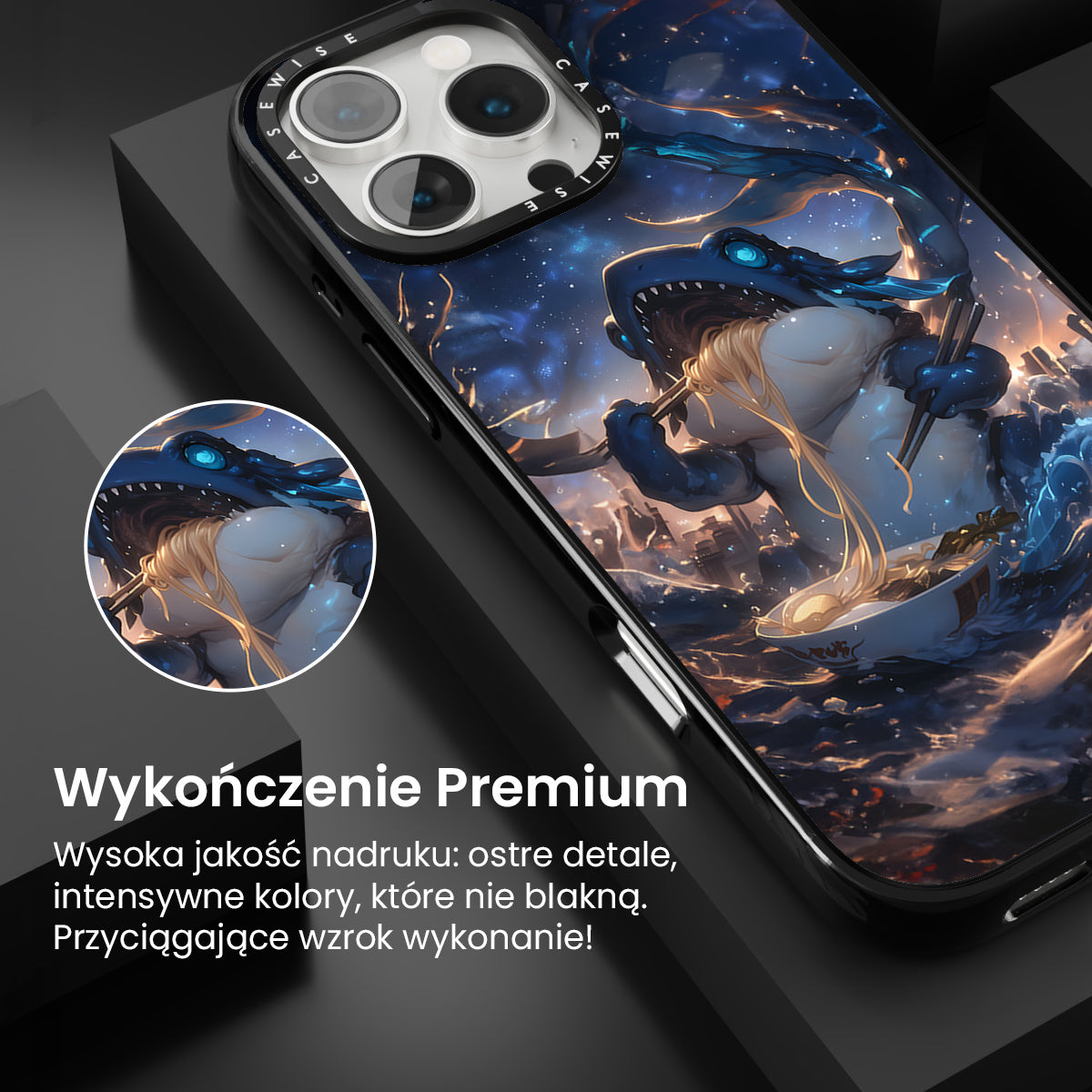 CASEWISE CASEWISE

Wykończenie Premium

Wysoka jakość nadruku: ostre detale, intensywne kolory, które nie blakną. Przyciągające wzrok wykonanie!