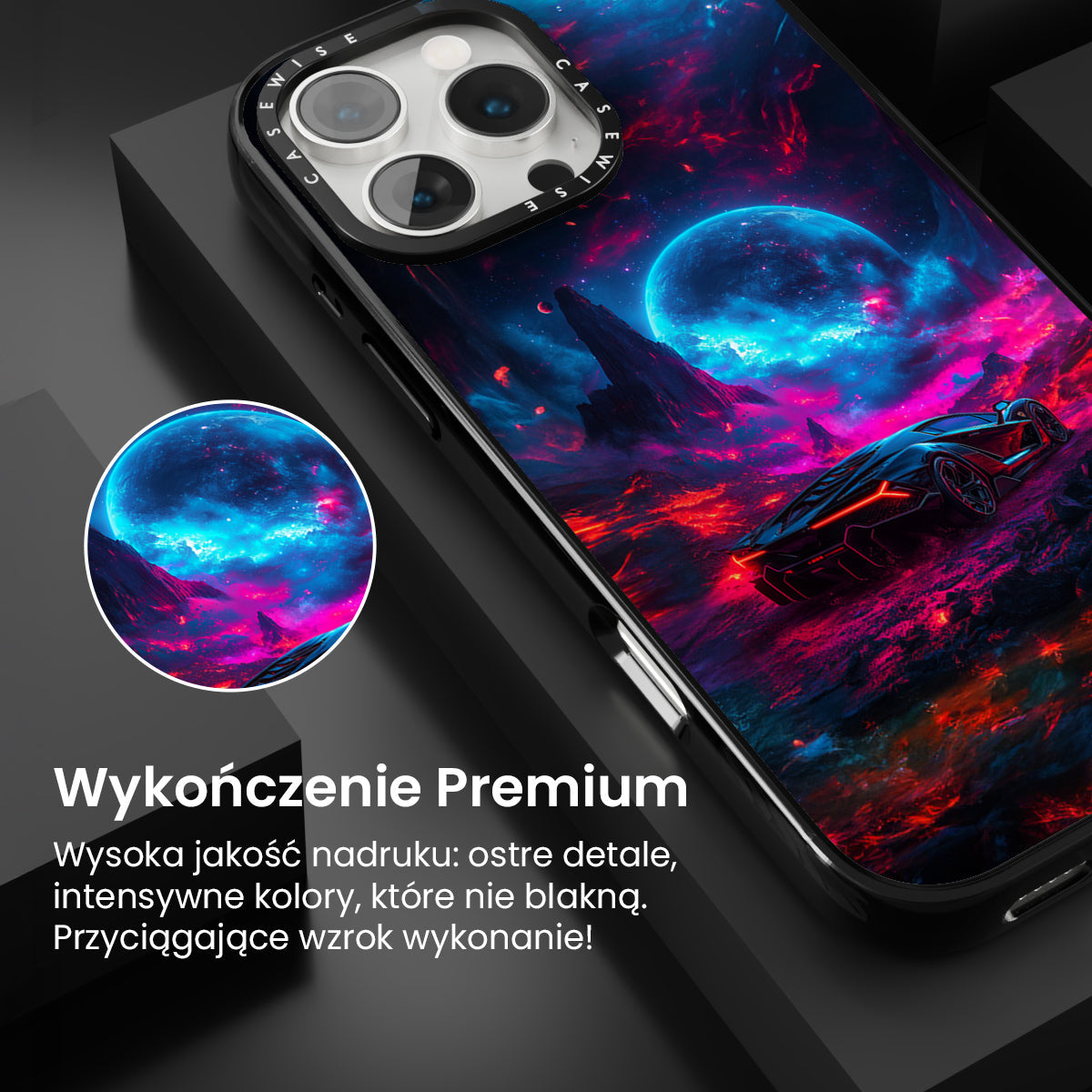 CASEWISE CASEWISE

Wykończenie Premium

Wysoka jakość nadruku: ostre detale, intensywne kolory, które nie blakną. Przyciągające wzrok wykonanie!