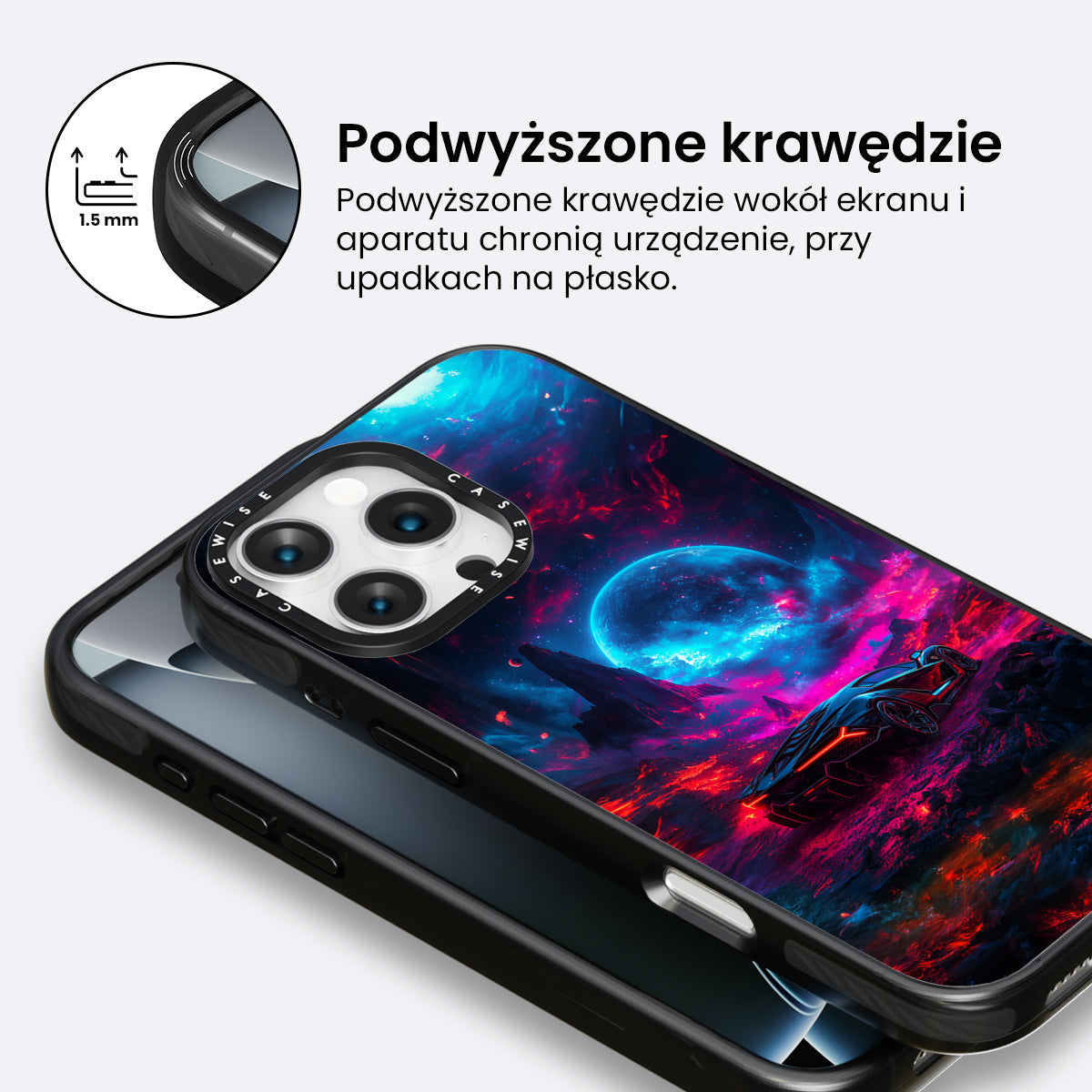 1.5 mm

Podwyższone krawędzie

Podwyższone krawędzie wokół ekranu i aparatu chronią urządzenie, przy upadkach na płasko.

CASEWISE CASEWISE