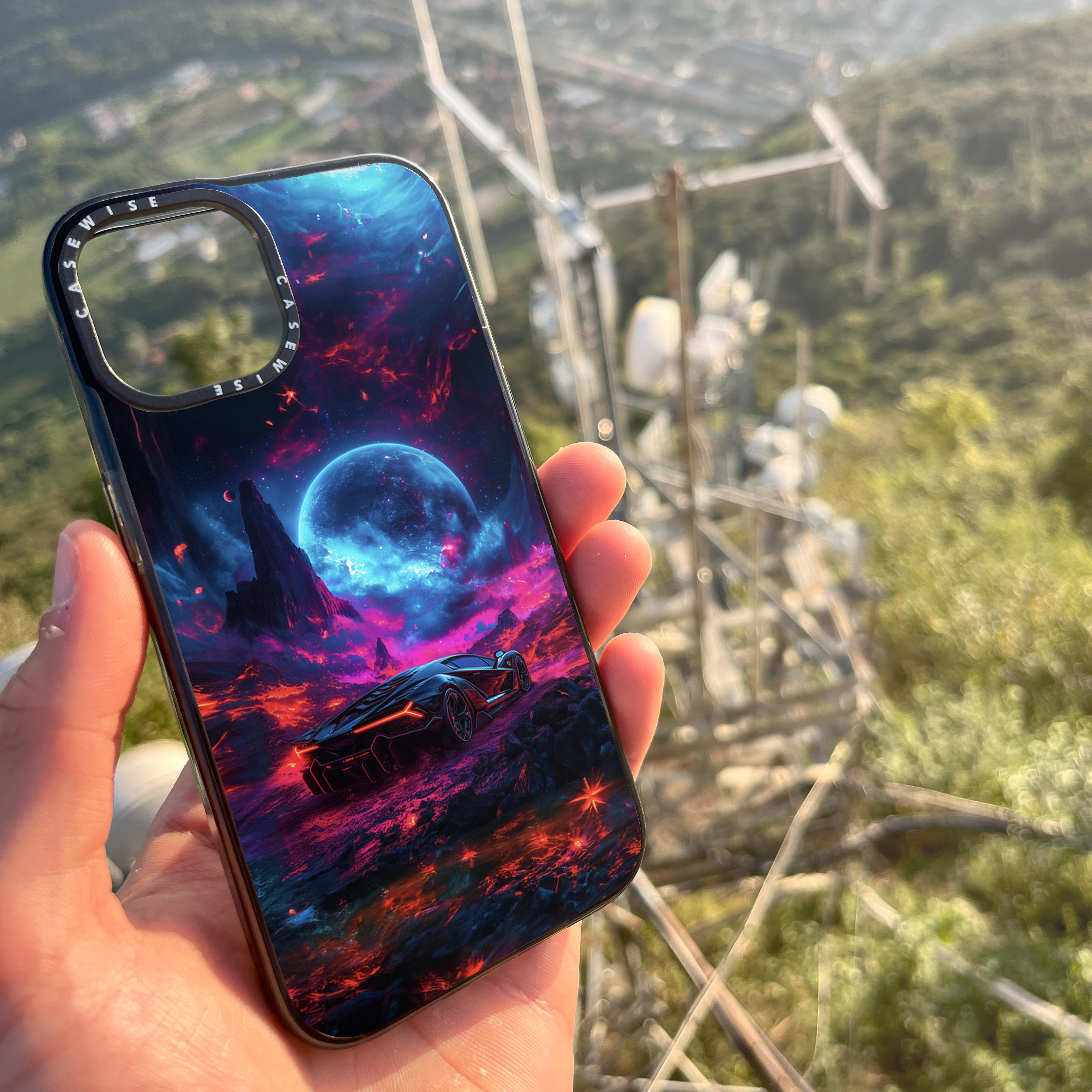 CASEWISE
CASEWISE