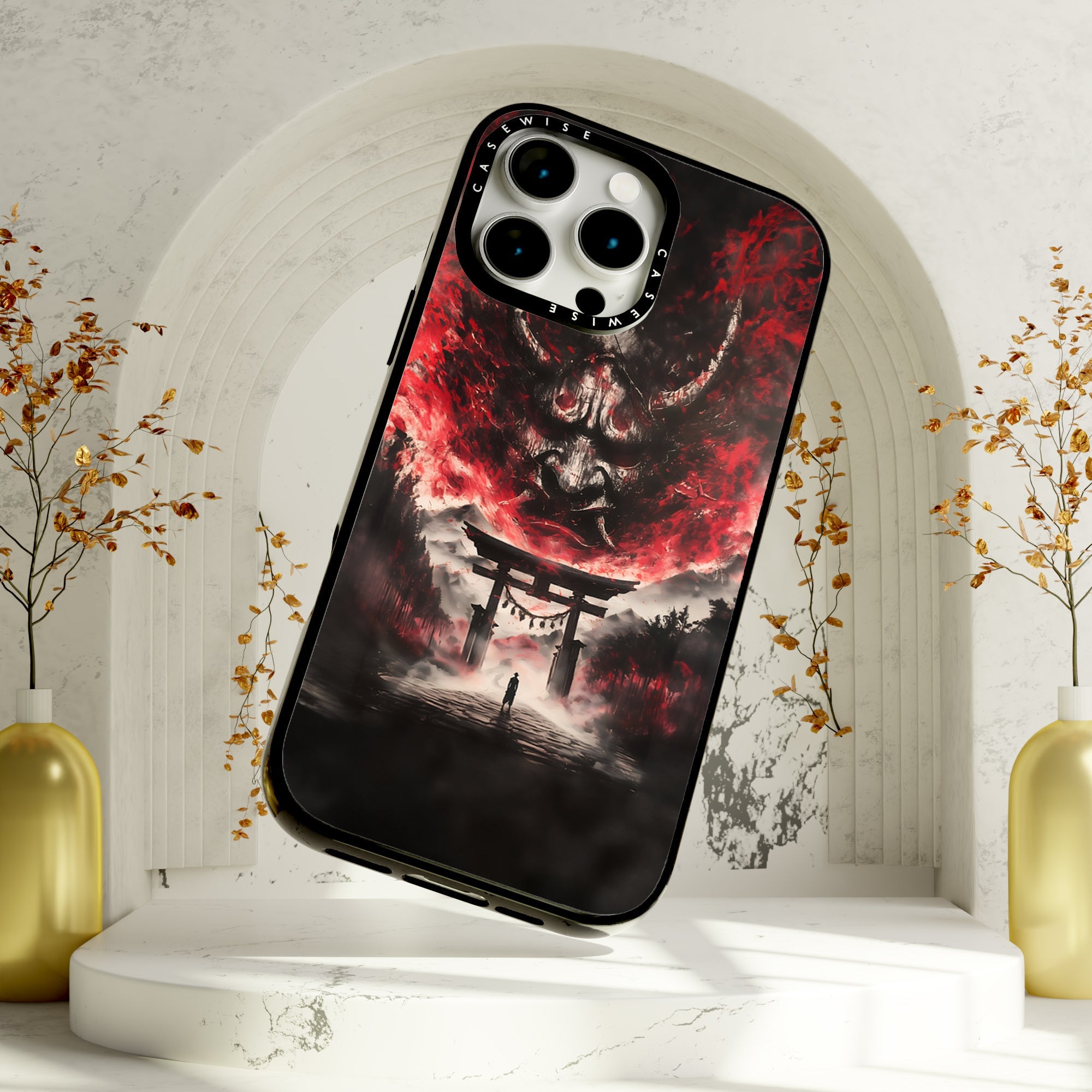 CASEWISE CASEWISE