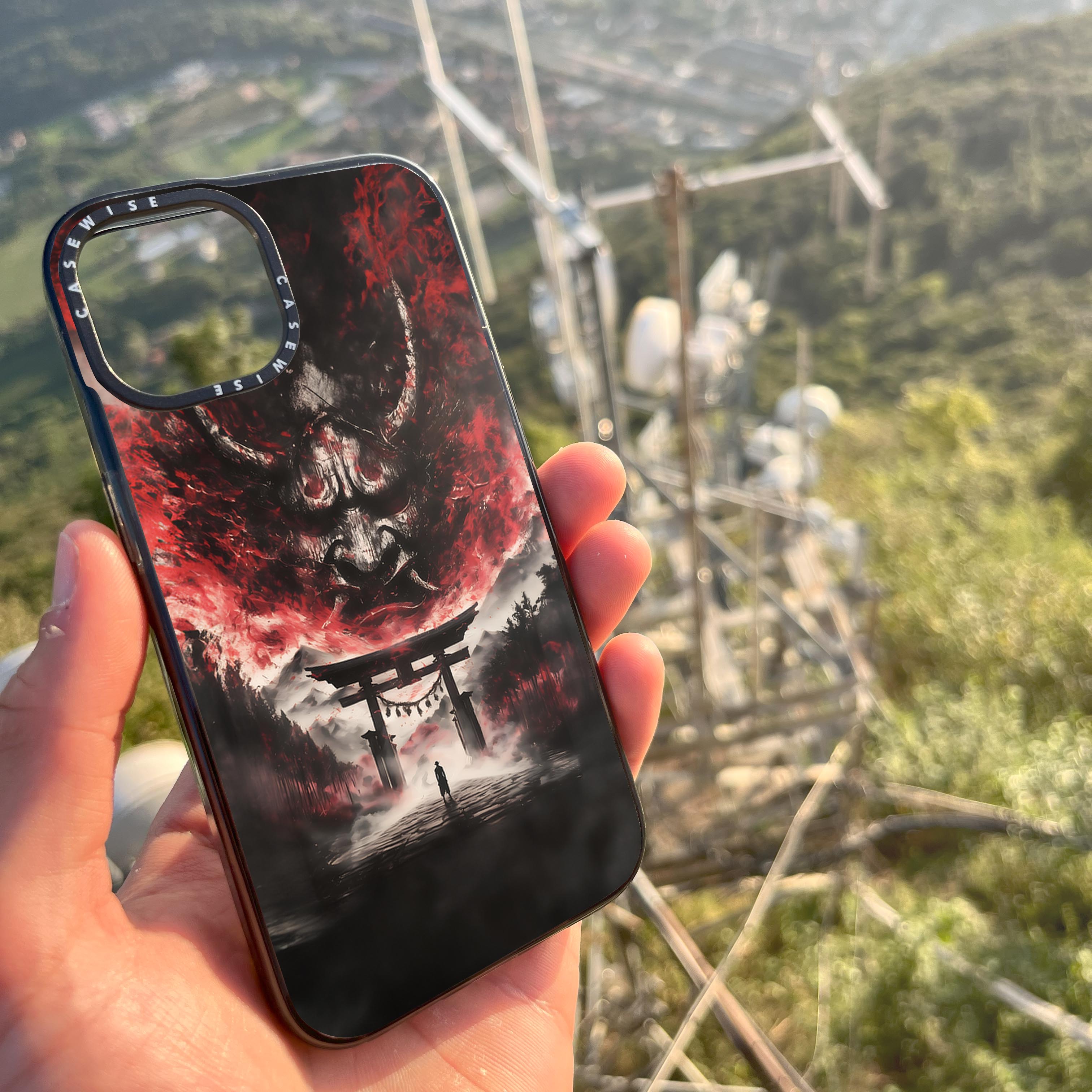 CASEWISE CASEWISE