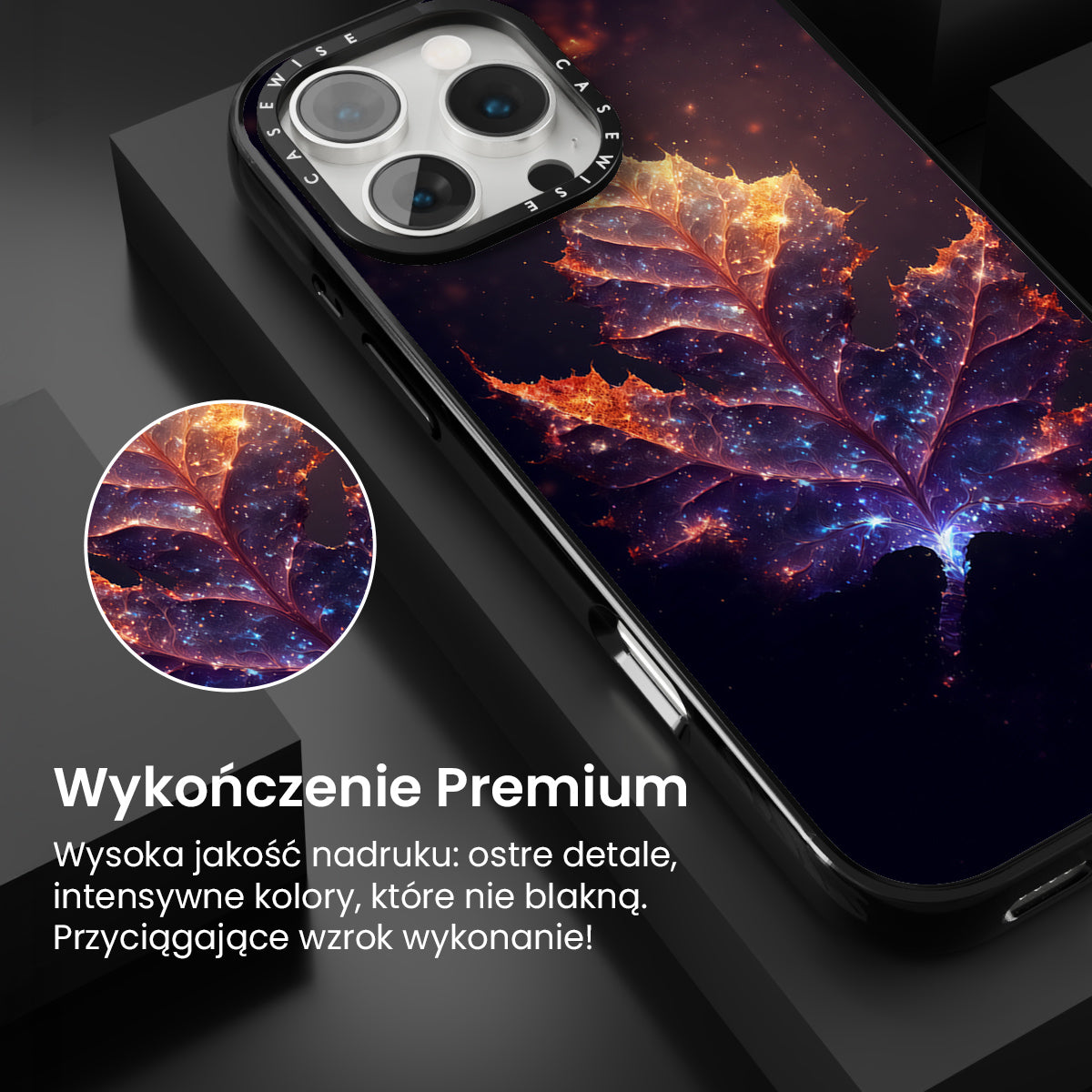 CASEWISE CASEWISE

Wykończenie Premium

Wysoka jakość nadruku: ostre detale, intensywne kolory, które nie blakną. Przyciągające wzrok wykonanie!