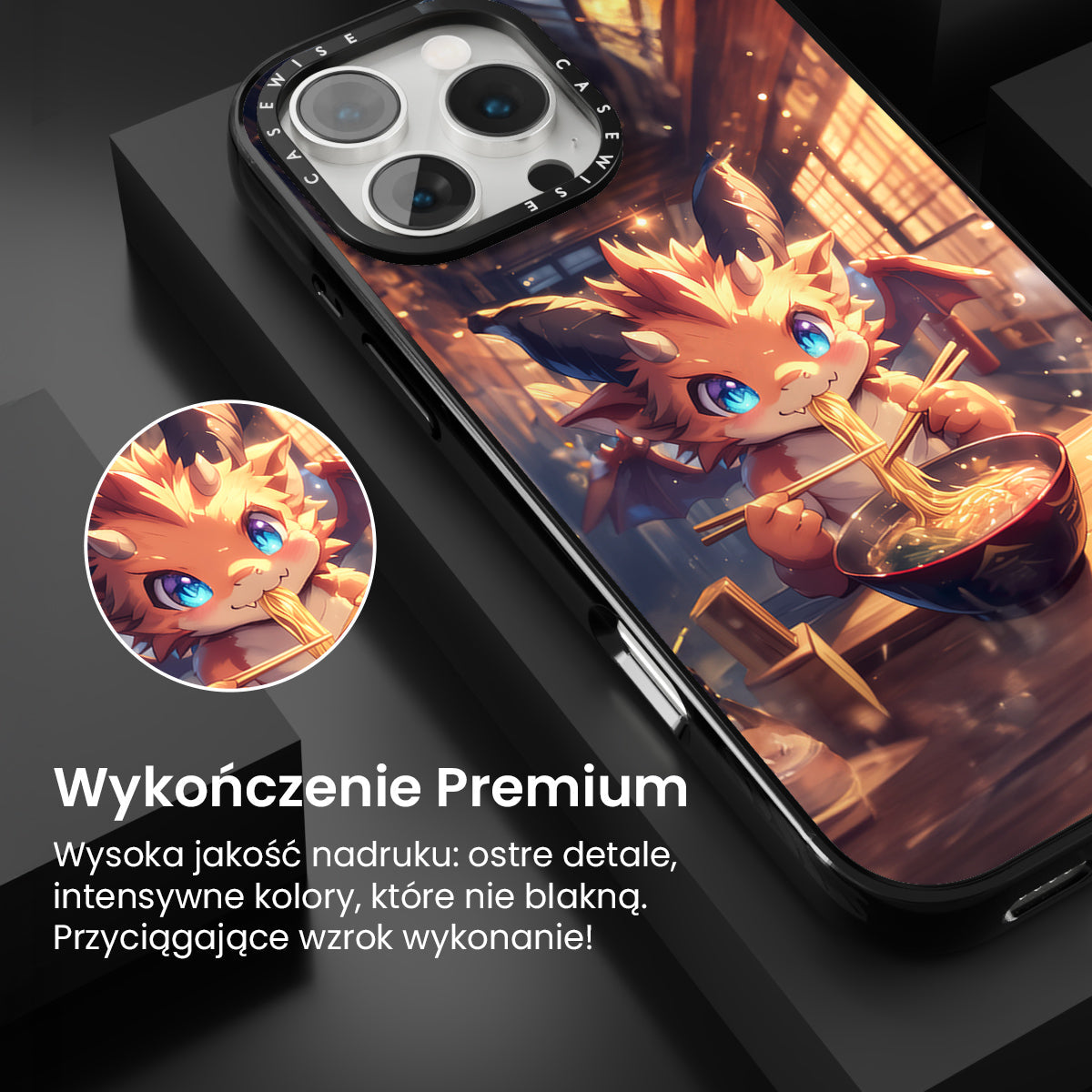 CASEWISE CASEWISE

Wykończenie Premium

Wysoka jakość nadruku: ostre detale, intensywne kolory, które nie blakną. Przyciągające wzrok wykonanie!