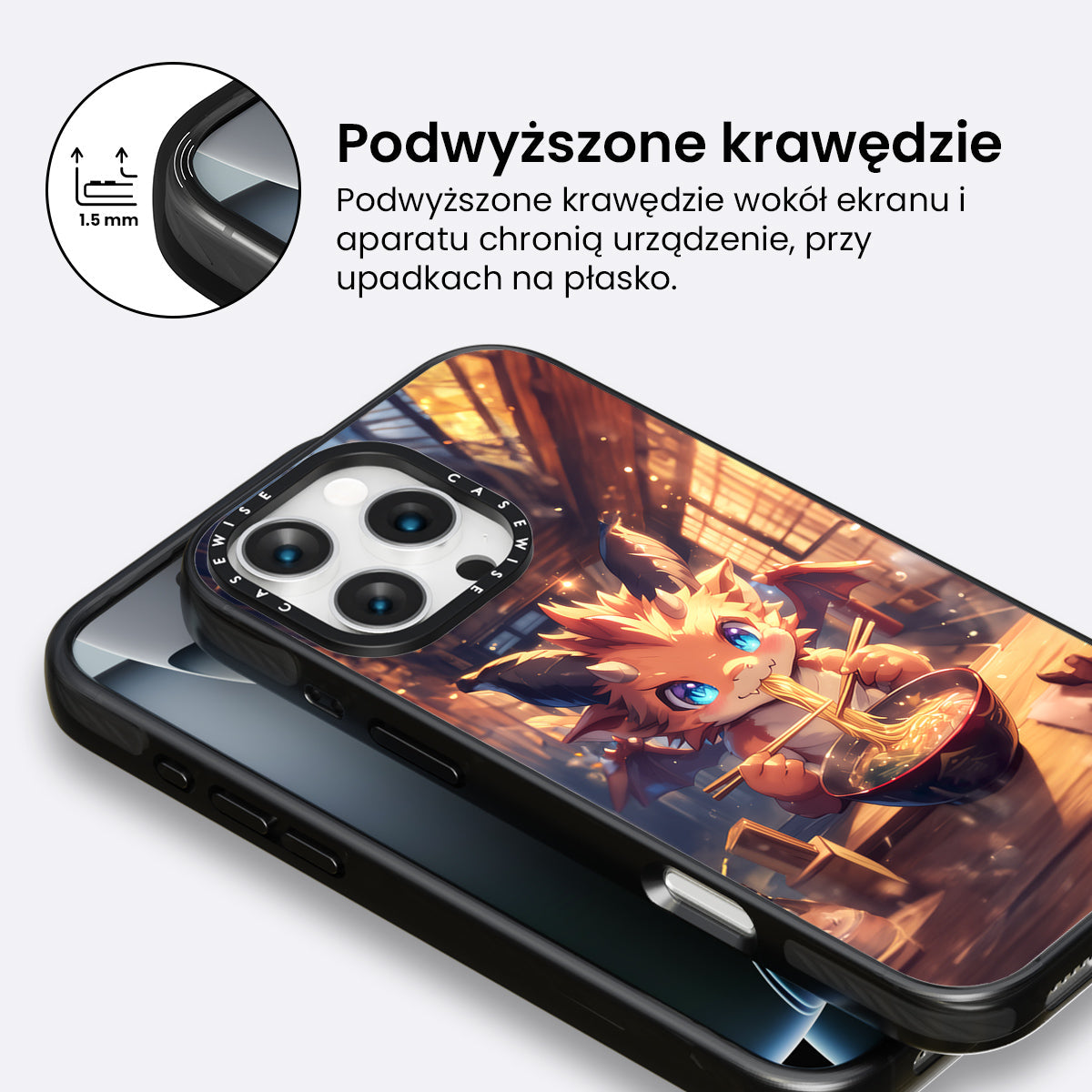 1.5 mm

Podwyższone krawędzie

Podwyższone krawędzie wokół ekranu i aparatu chronią urządzenie, przy upadkach na płasko.

CASEWISE CASEWISE