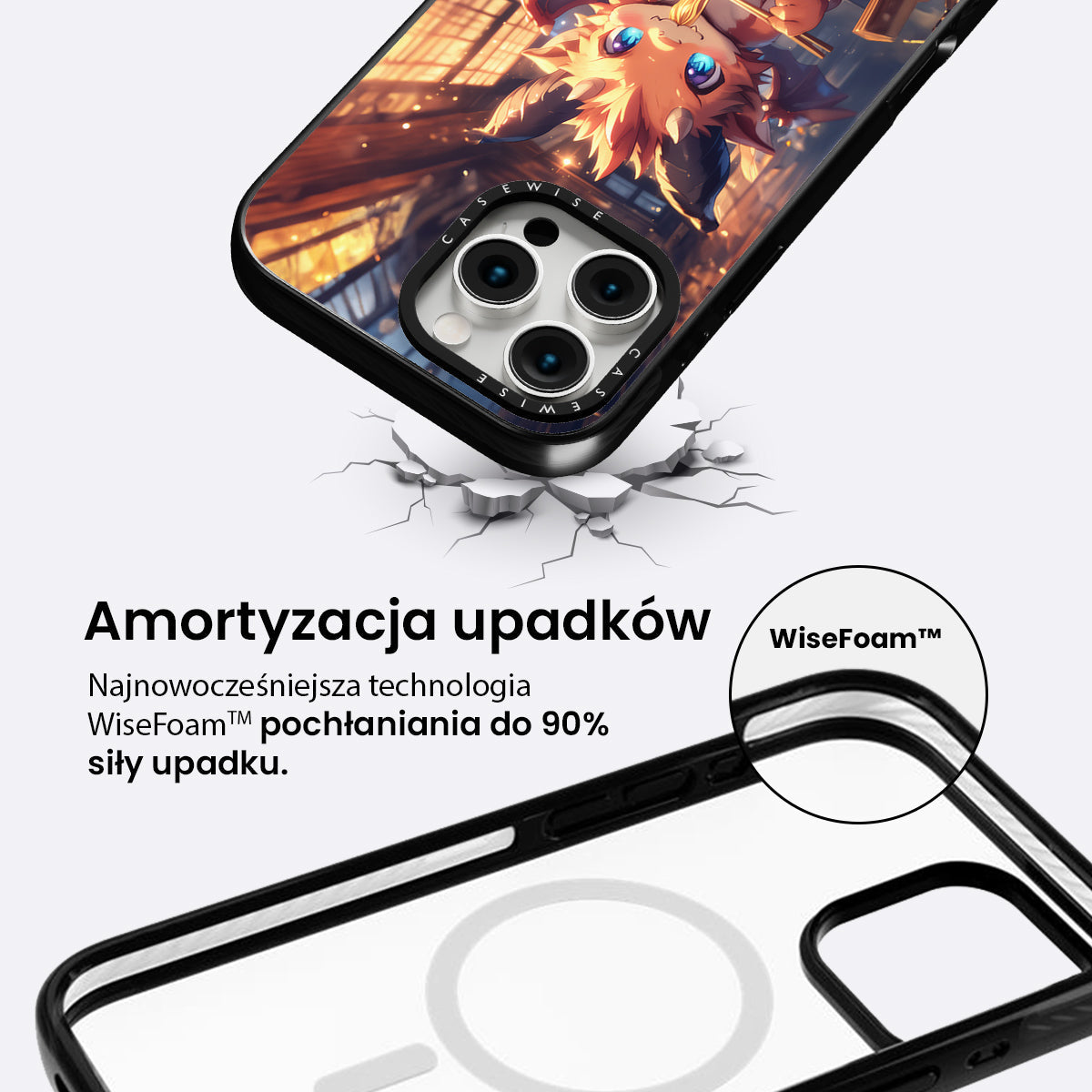 CASEWISE

CASEWISE

Amortyzacja upadków

Najnowocześniejsza technologia WiseFoam™ pochłaniania do 90% siły upadku.

WiseFoam™