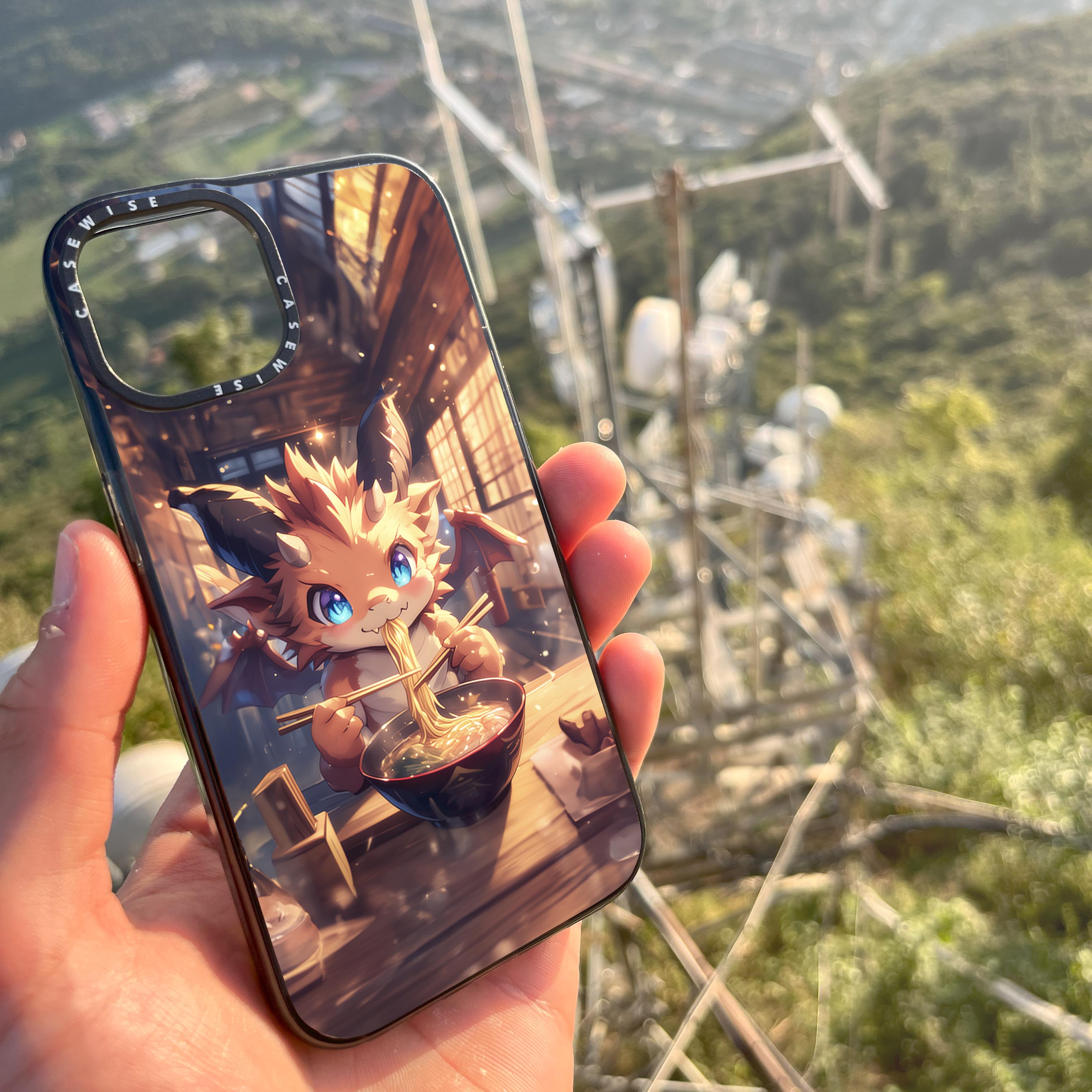 CASEWISE CASEWISE