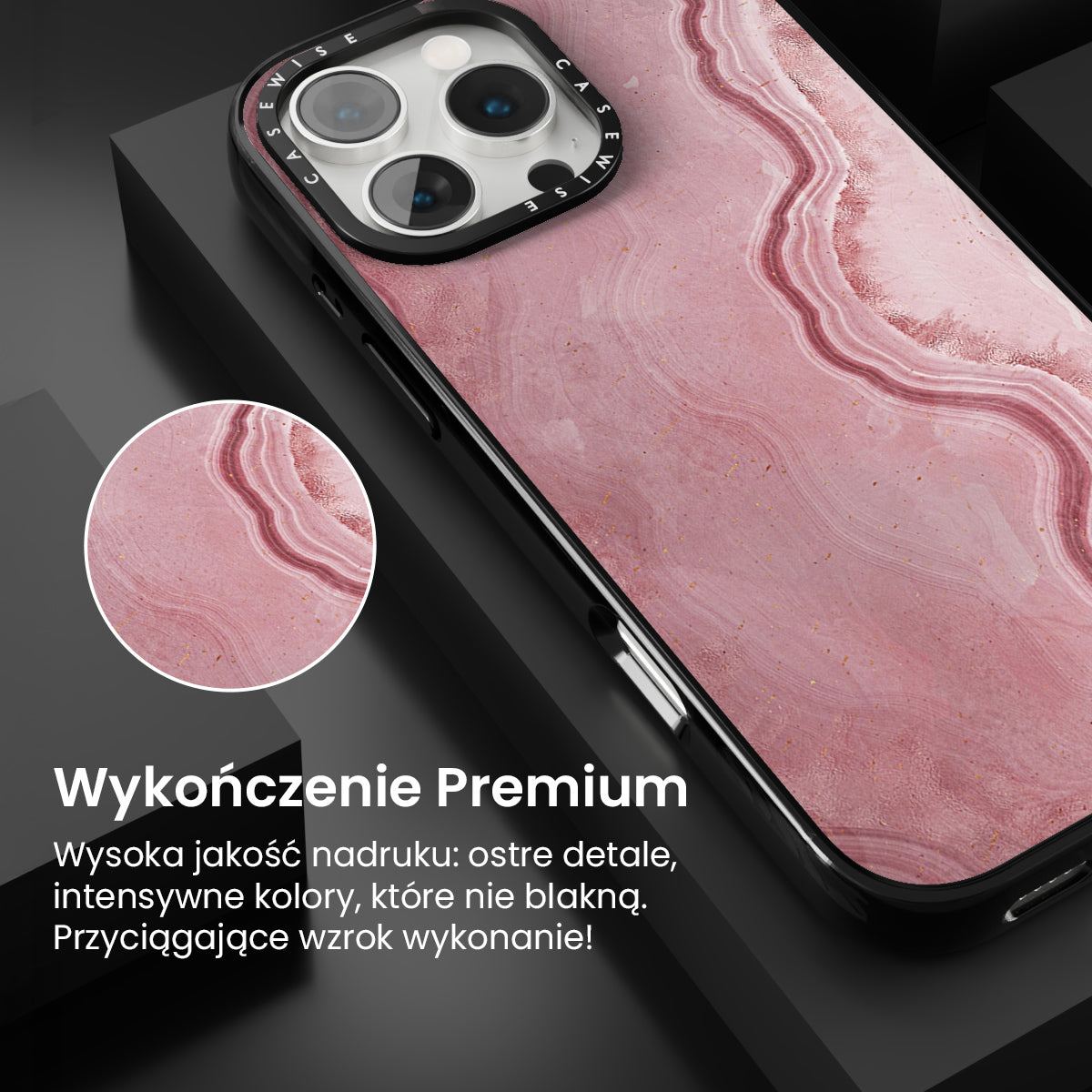 CASEWISE CASEWISE

Wykończenie Premium

Wysoka jakość nadruku: ostre detale, intensywne kolory, które nie blakną. Przyciągające wzrok wykonanie!