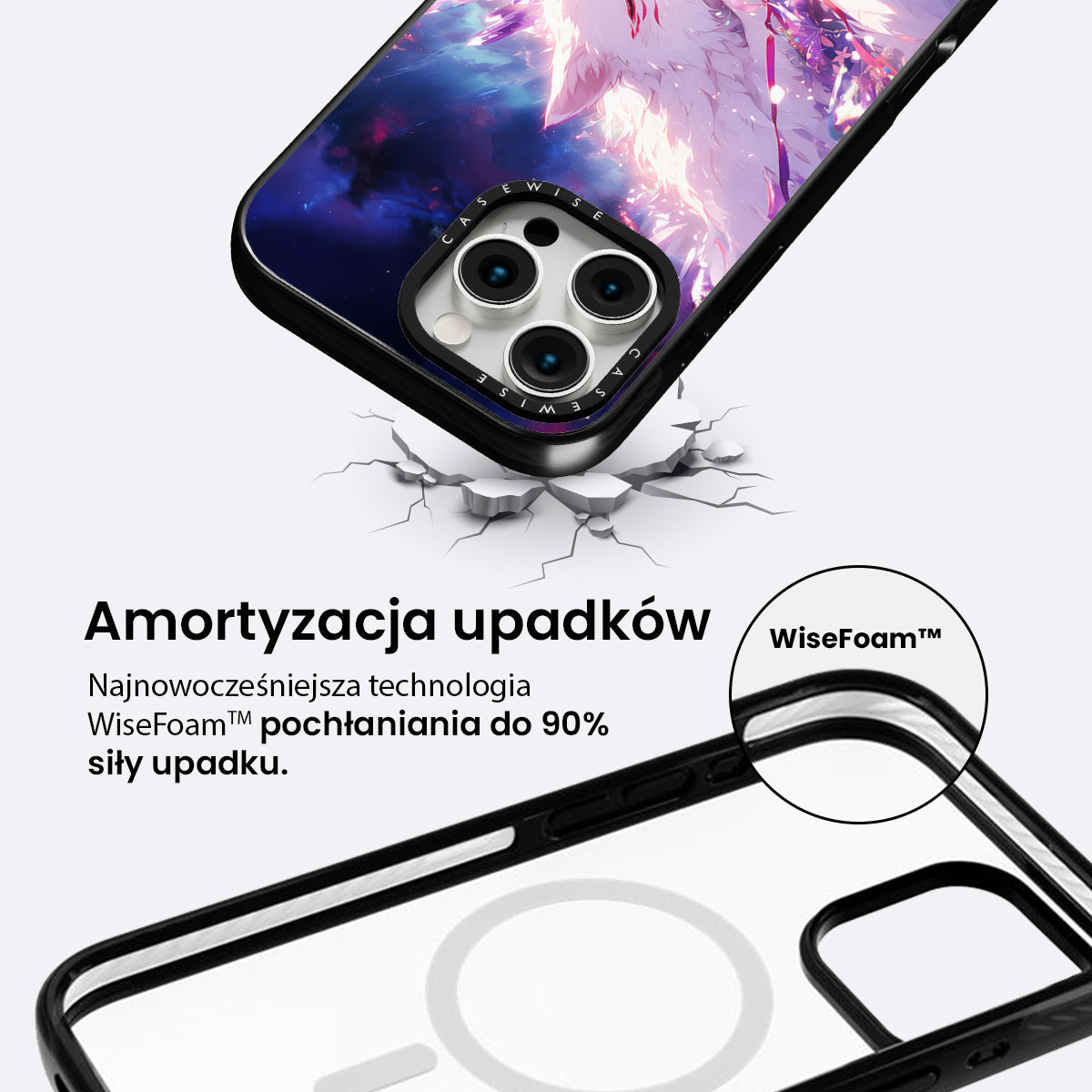 CASEWISE

CASEWISE

Amortyzacja upadków

Najnowocześniejsza technologia WiseFoam™ pochłaniania do 90% siły upadku.

WiseFoam™