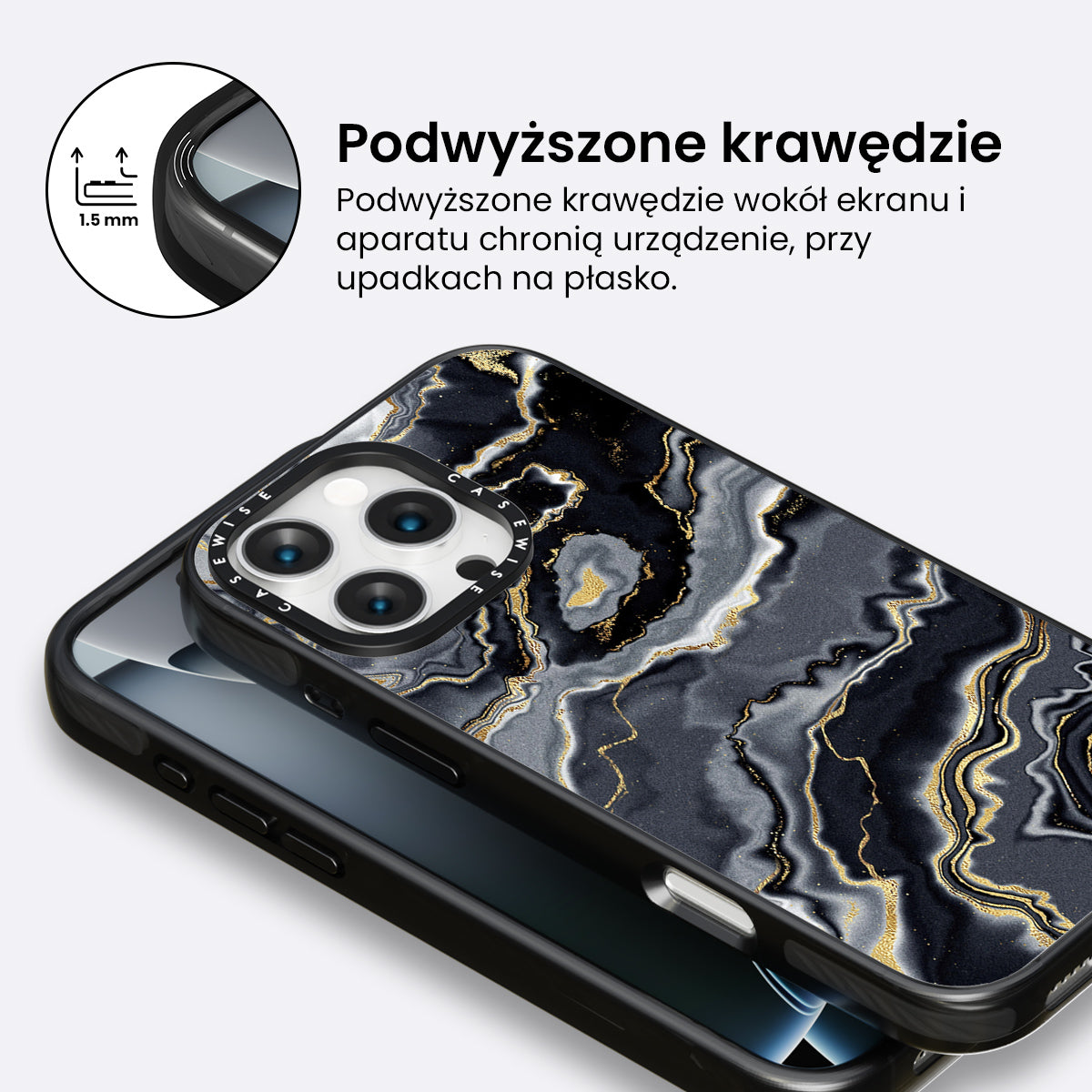 1.5 mm

Podwyższone krawędzie

Podwyższone krawędzie wokół ekranu i aparatu chronią urządzenie, przy upadkach na płasko.

CASEWISE CASEWISE