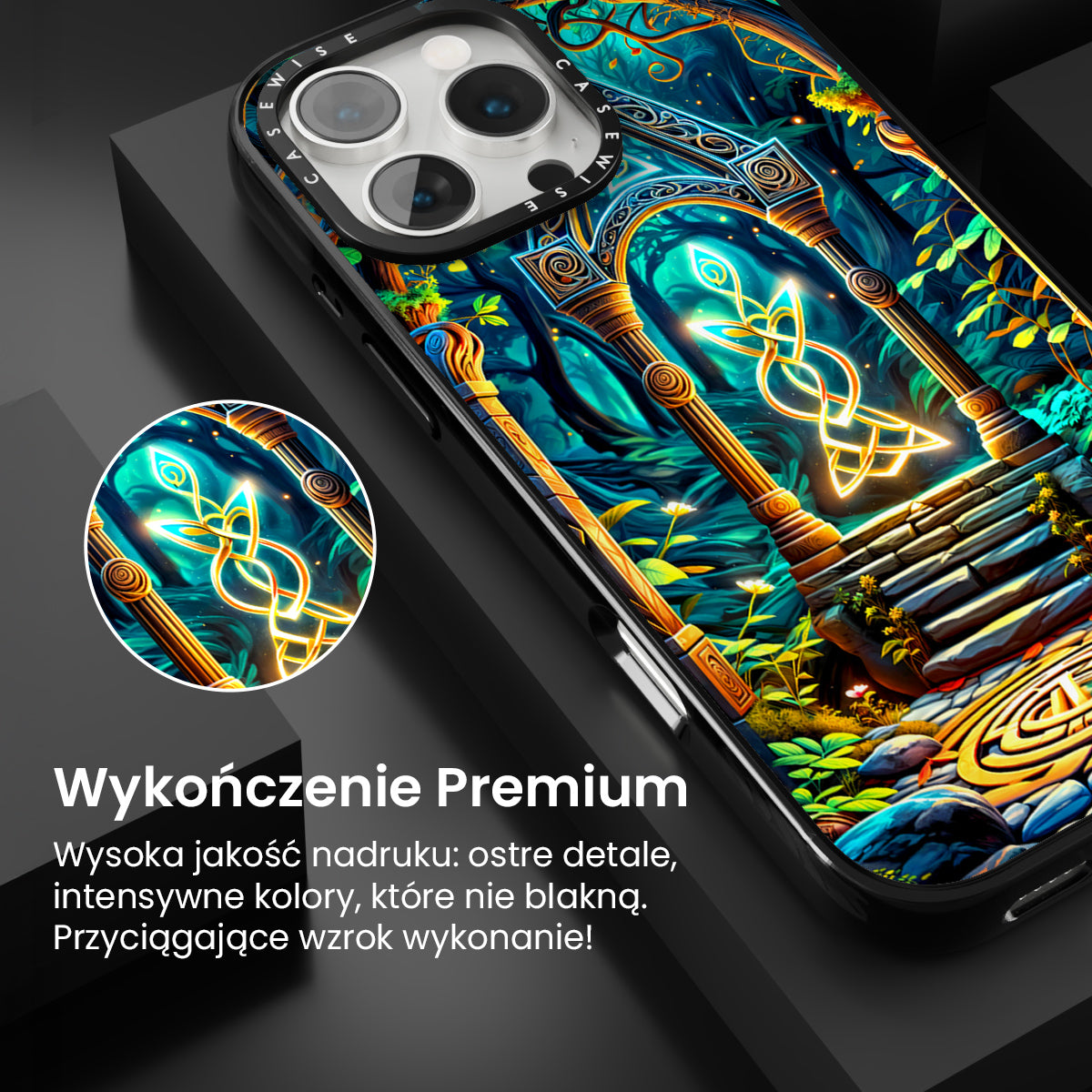 CASEWISE CASEWISE

Wykończenie Premium

Wysoka jakość nadruku: ostre detale, intensywne kolory, które nie blakną. Przyciągające wzrok wykonanie!