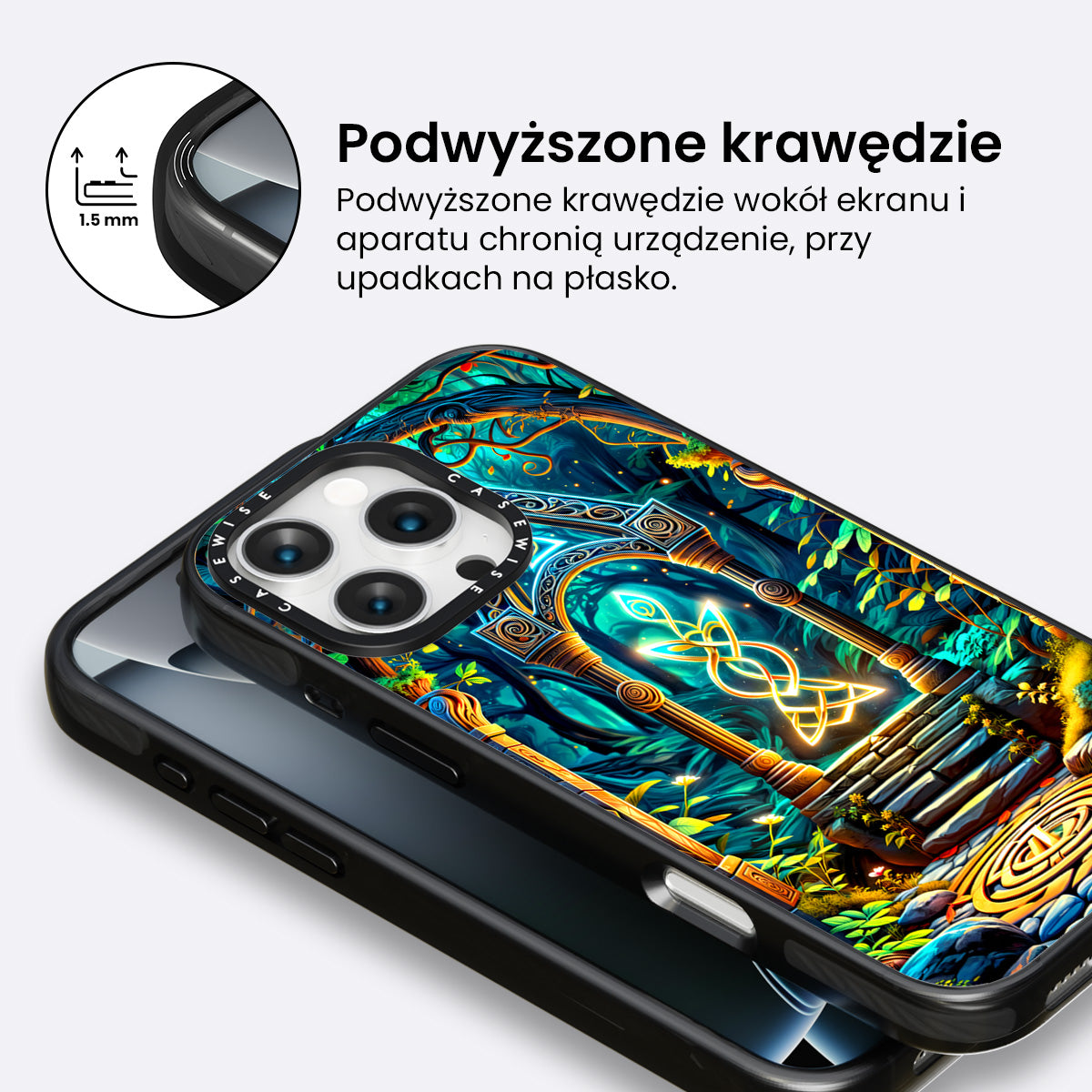 1.5 mm

Podwyższone krawędzie

Podwyższone krawędzie wokół ekranu i aparatu chronią urządzenie, przy upadkach na płasko.

CASEWISE CASEWISE