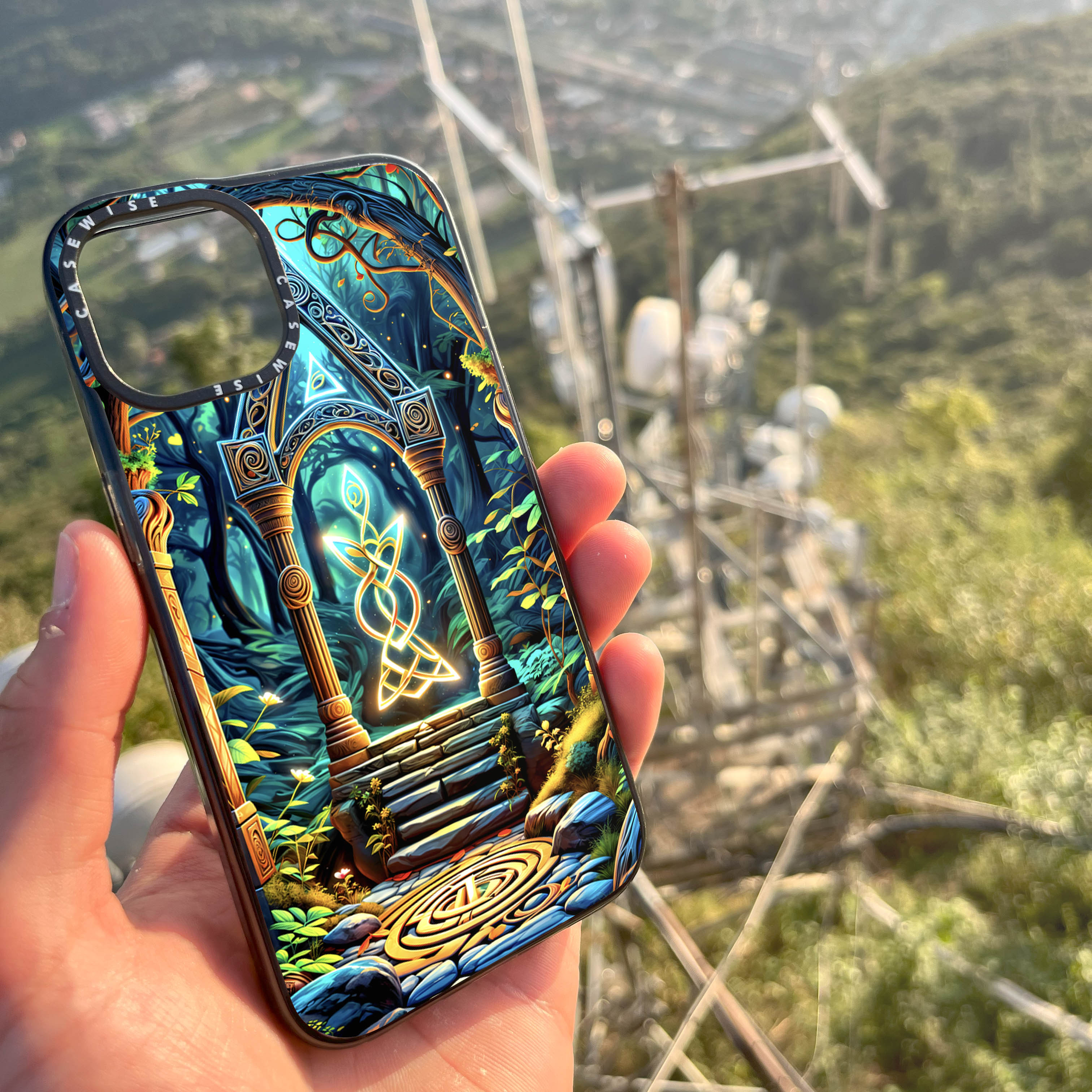 CASEWISE CASEWISE