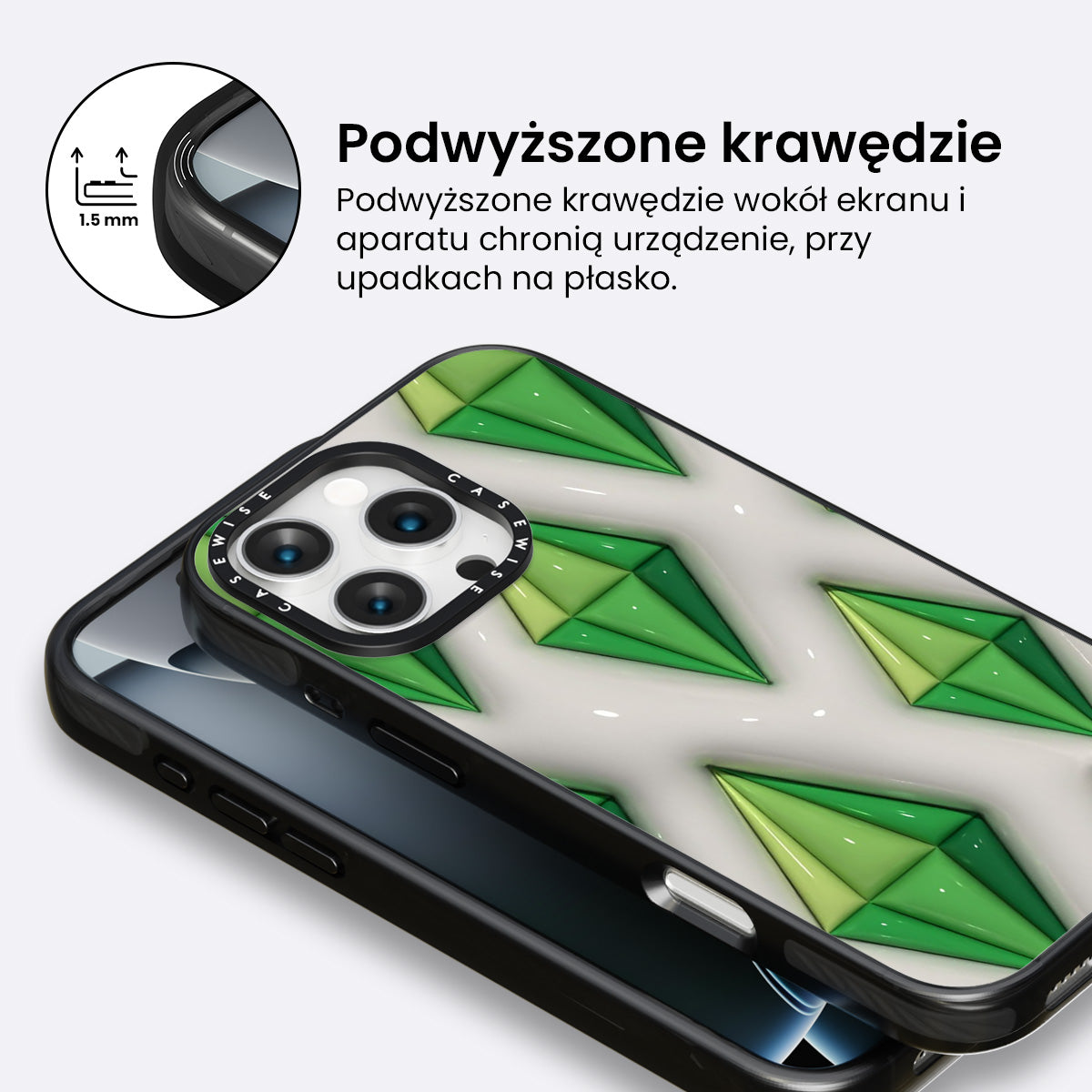 1.5 mm

Podwyższone krawędzie

Podwyższone krawędzie wokół ekranu i aparatu chronią urządzenie, przy upadkach na płasko.

CASEWISE
CASEWISE