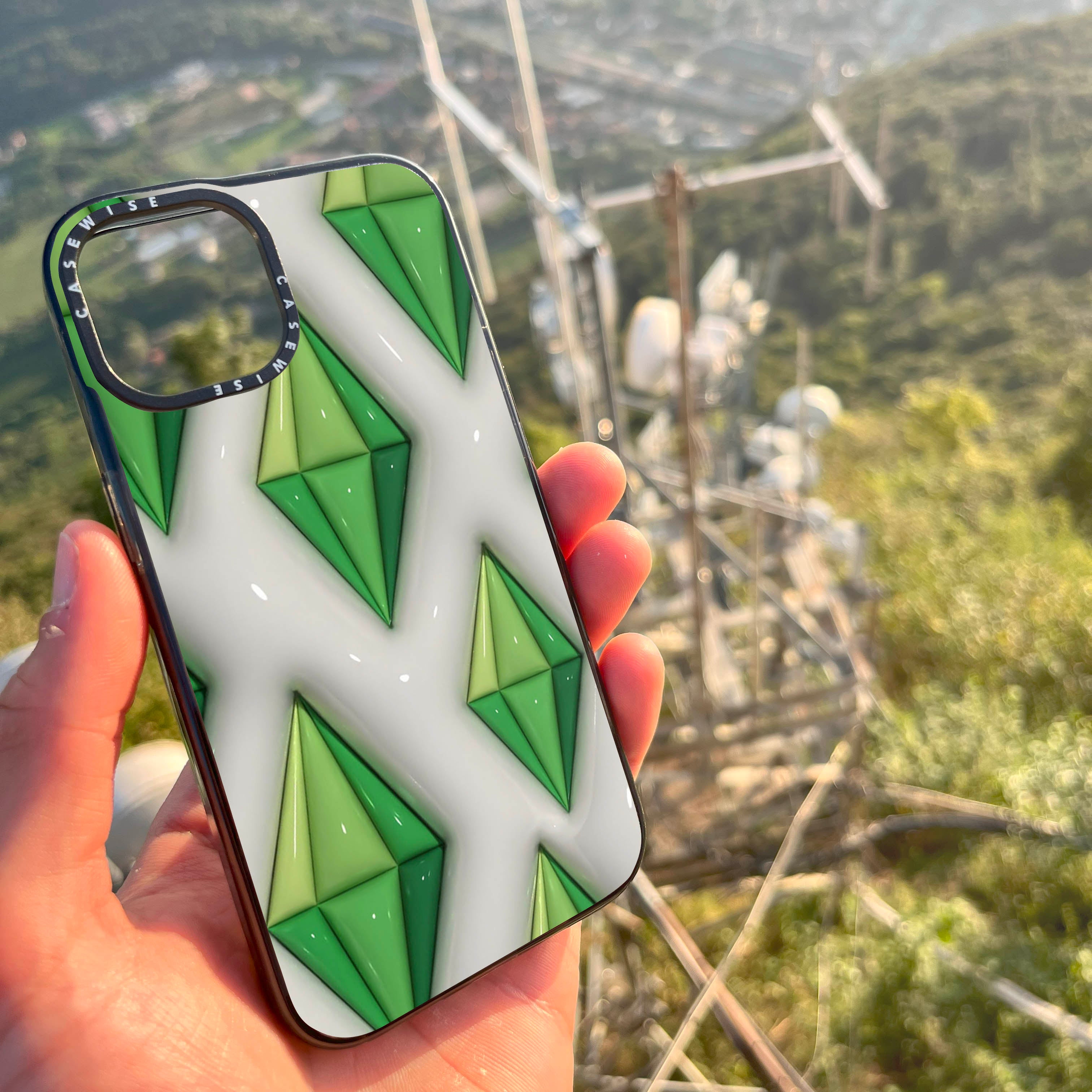 CASEWISE
CASEWISE