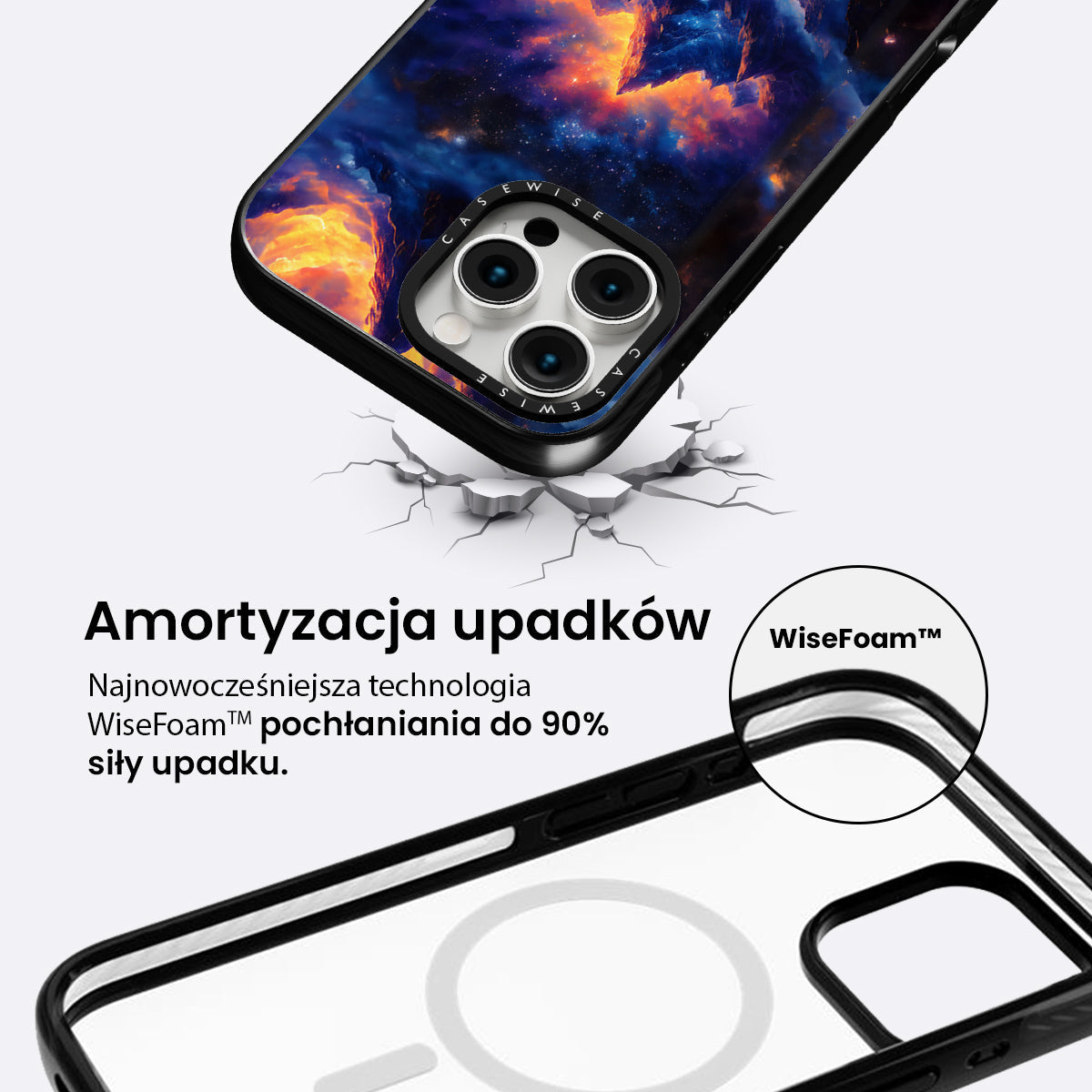 CASEWISE
CASEWISE

Amortyzacja upadków

Najnowocześniejsza technologia WiseFoam™ pochłaniania do 90% siły upadku.

WiseFoam™