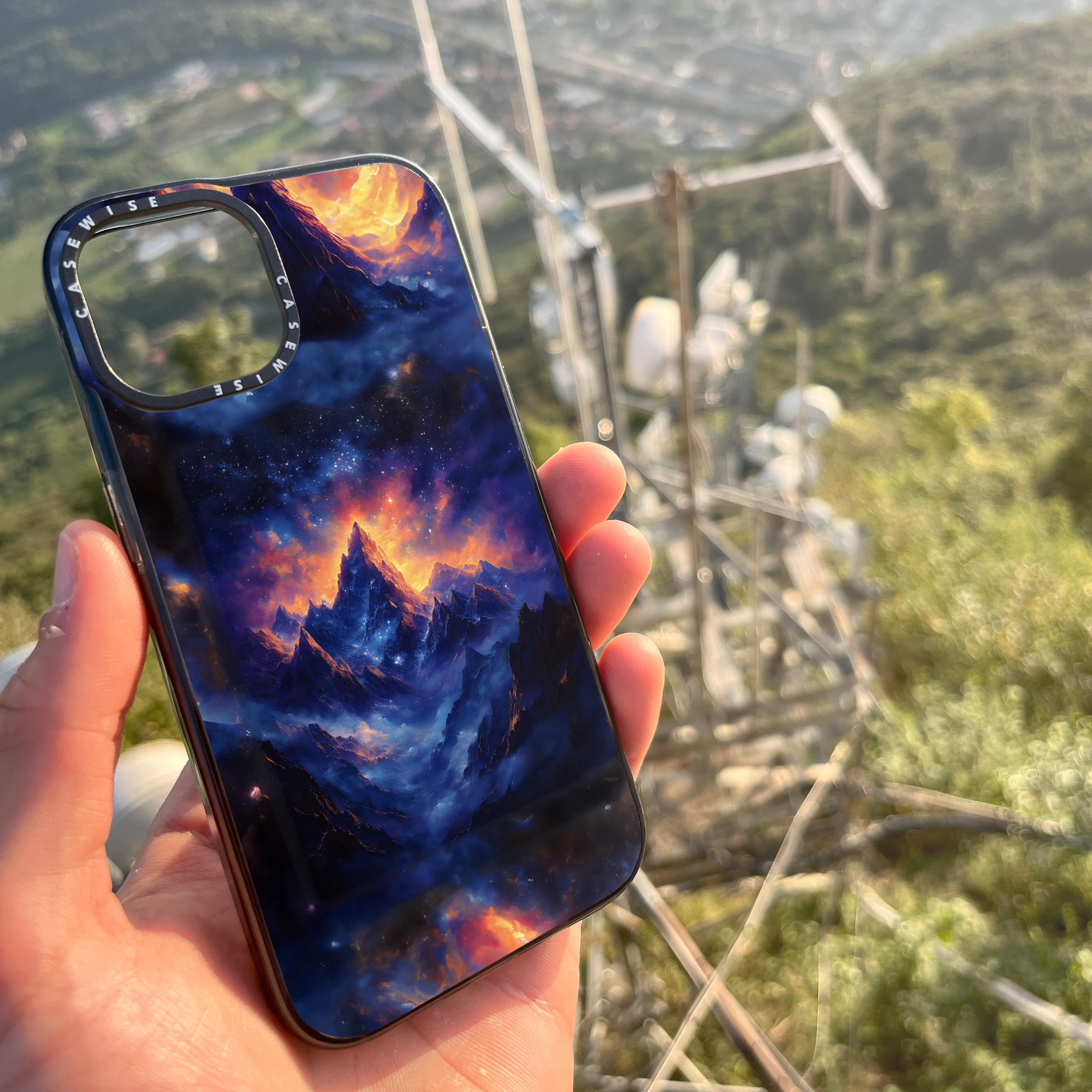 CASEWISE CASEWISE