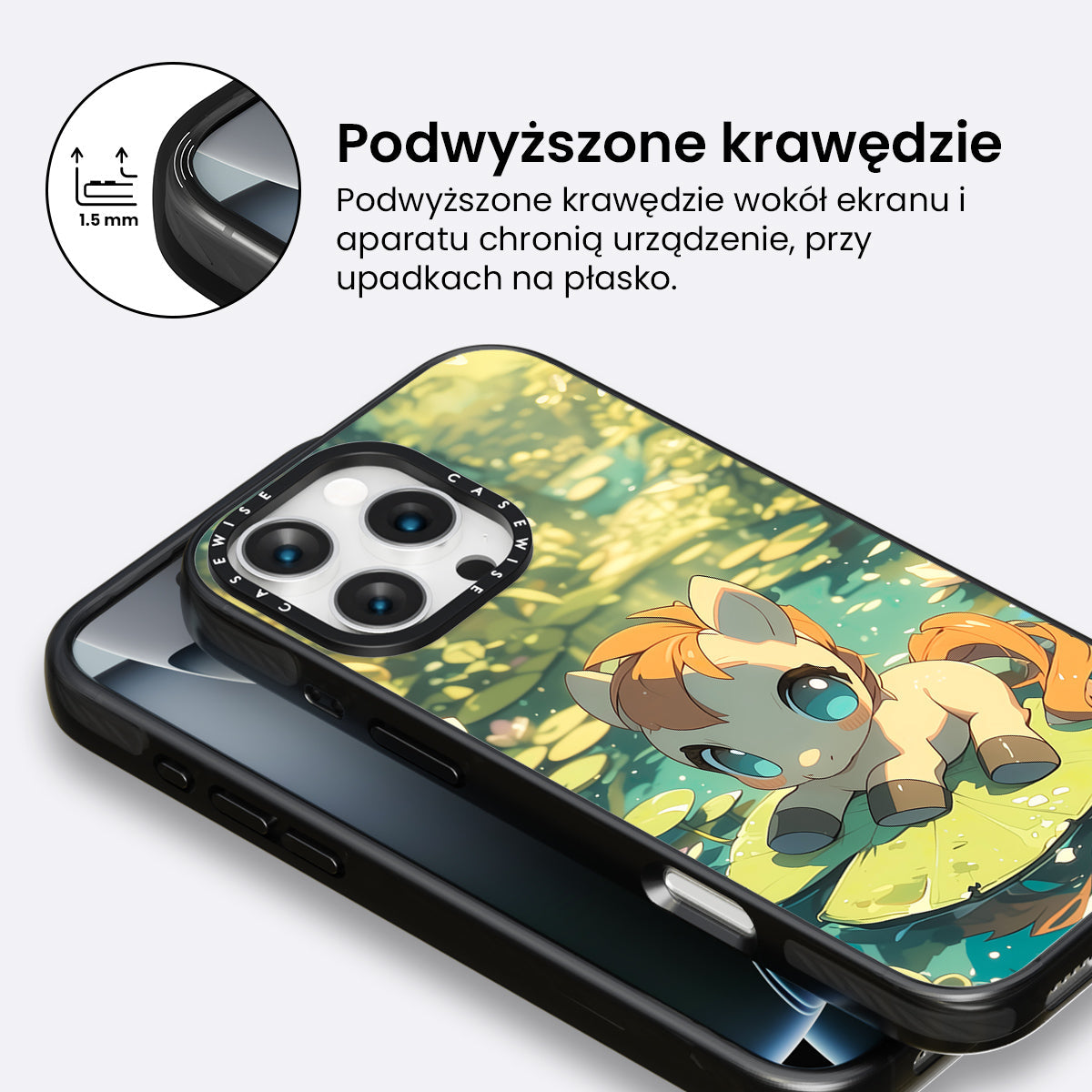 1.5 mm

Podwyższone krawędzie

Podwyższone krawędzie wokół ekranu i aparatu chronią urządzenie, przy upadkach na płasko.

CASEWISE CASEWISE