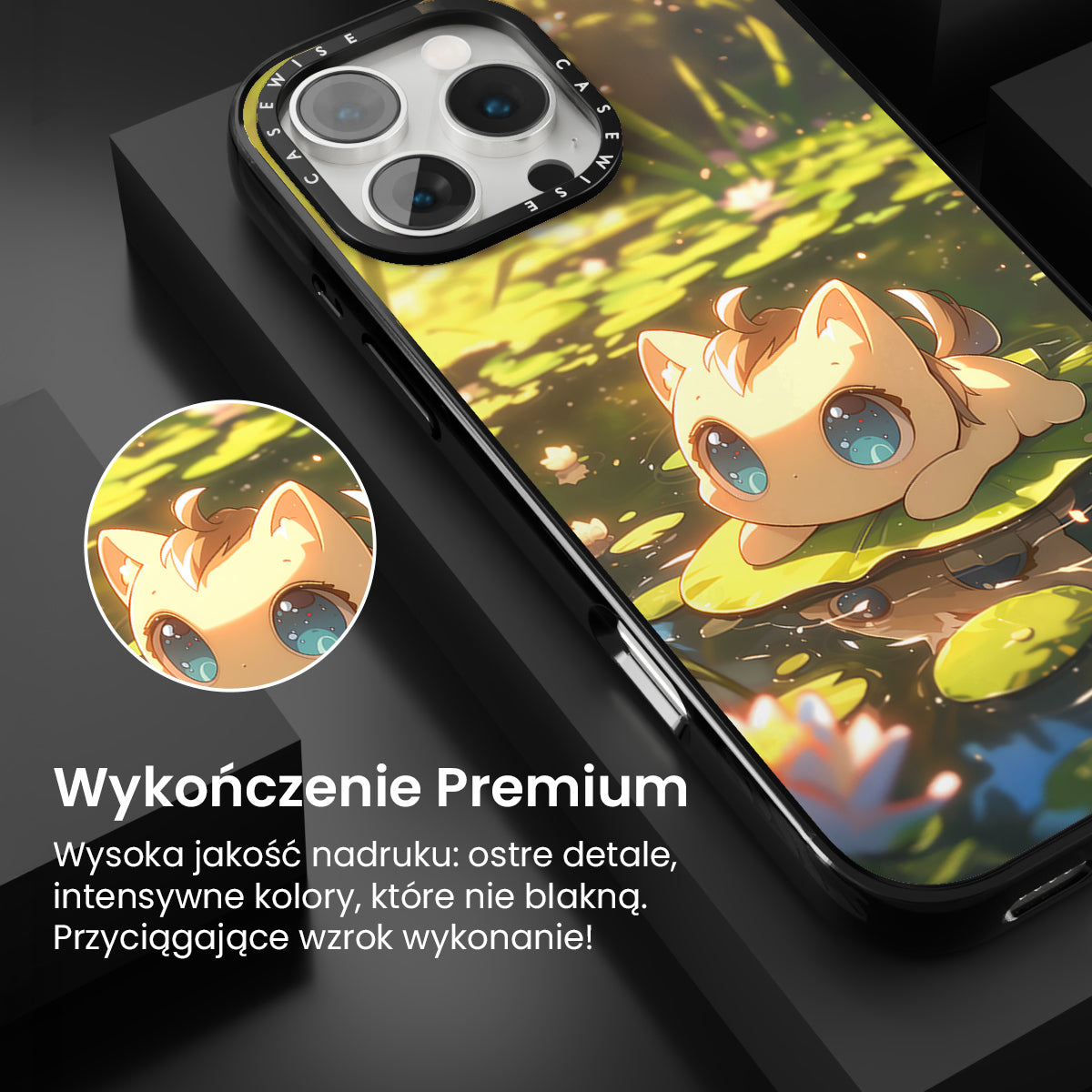 CASEWISE CASEWISE

Wykończenie Premium

Wysoka jakość nadruku: ostre detale, intensywne kolory, które nie blakną. Przyciągające wzrok wykonanie!