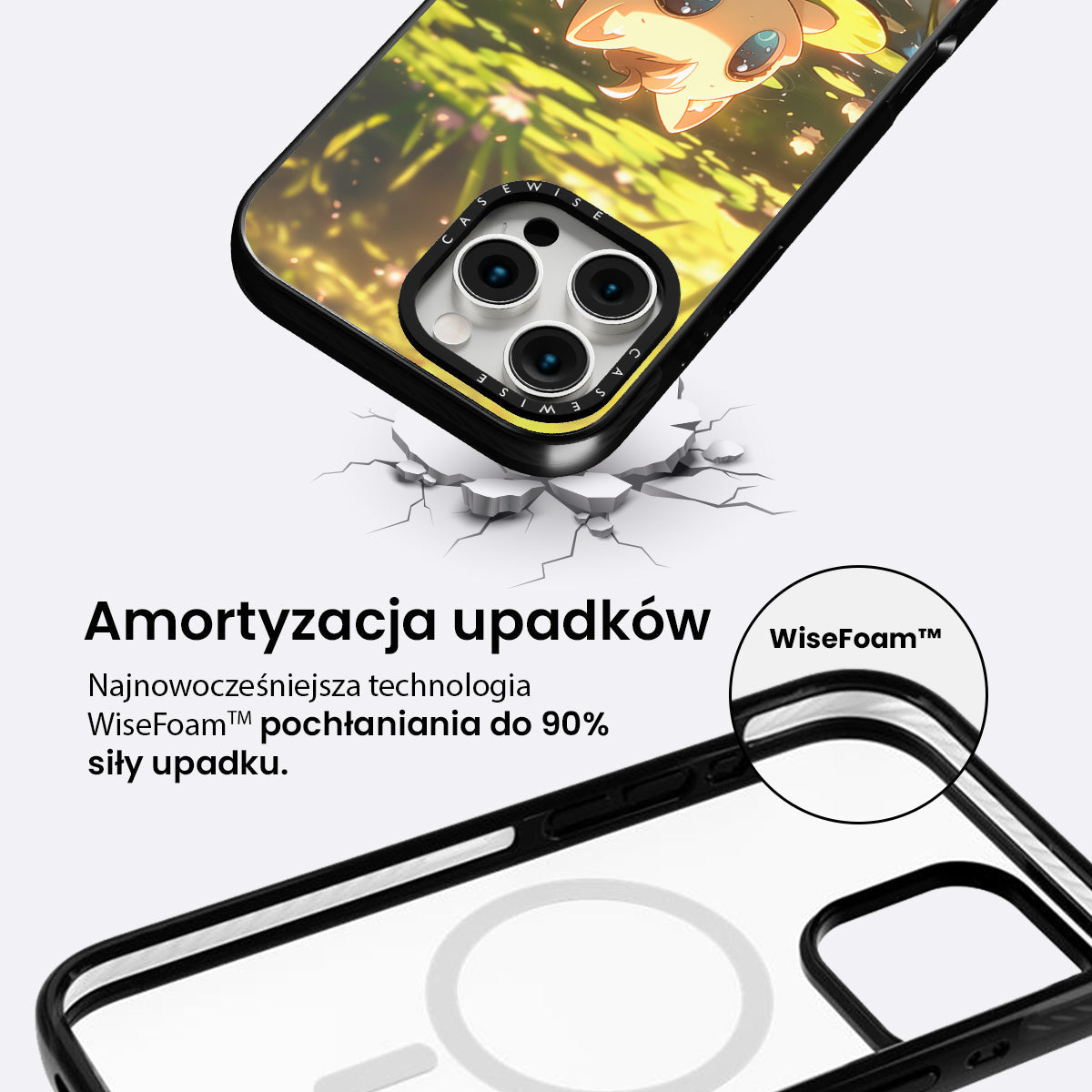 CASEWISE

CASEWISE

Amortyzacja upadków

Najnowocześniejsza technologia WiseFoam™ pochłaniania do 90% siły upadku.

WiseFoam™