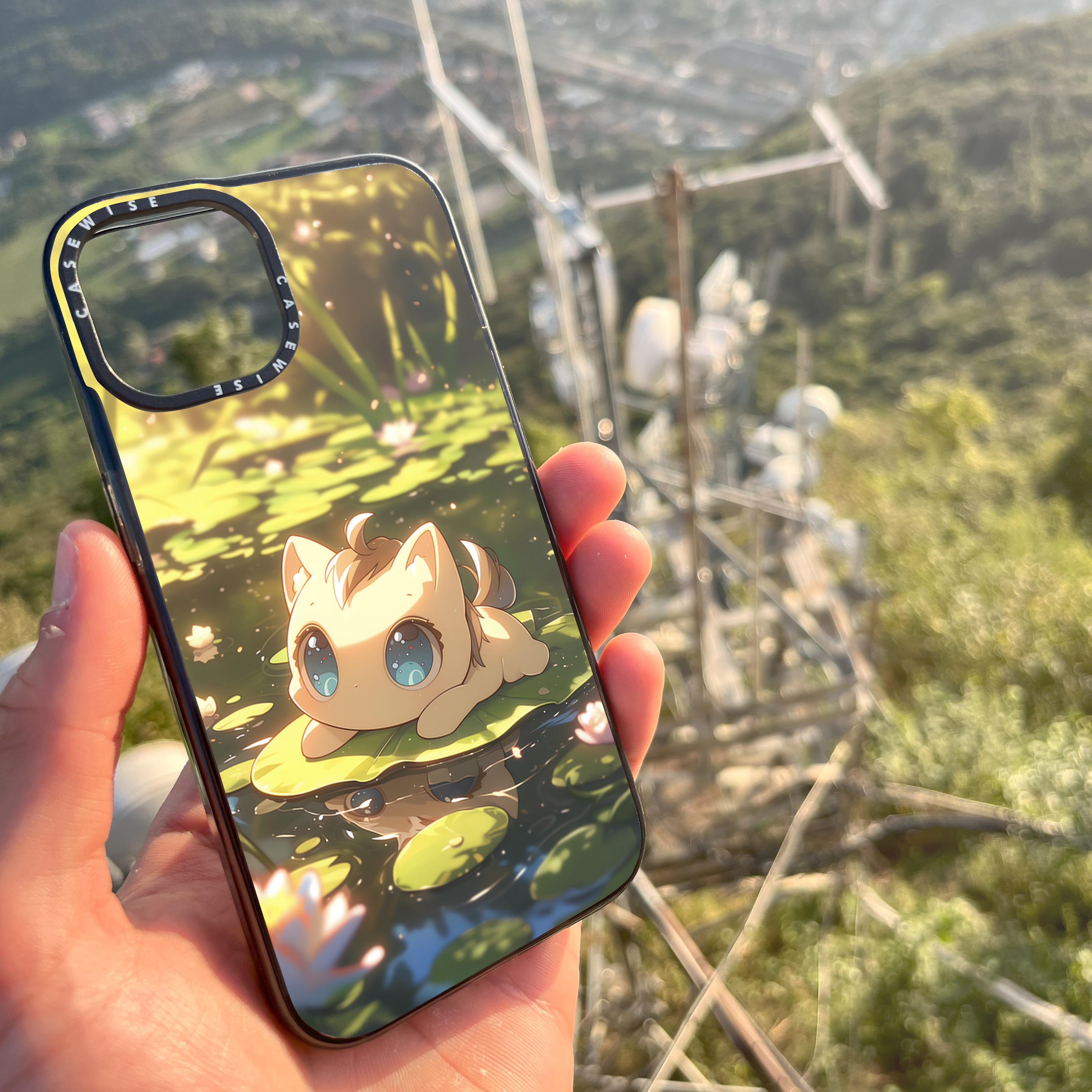 CASEWISE
CASEWISE