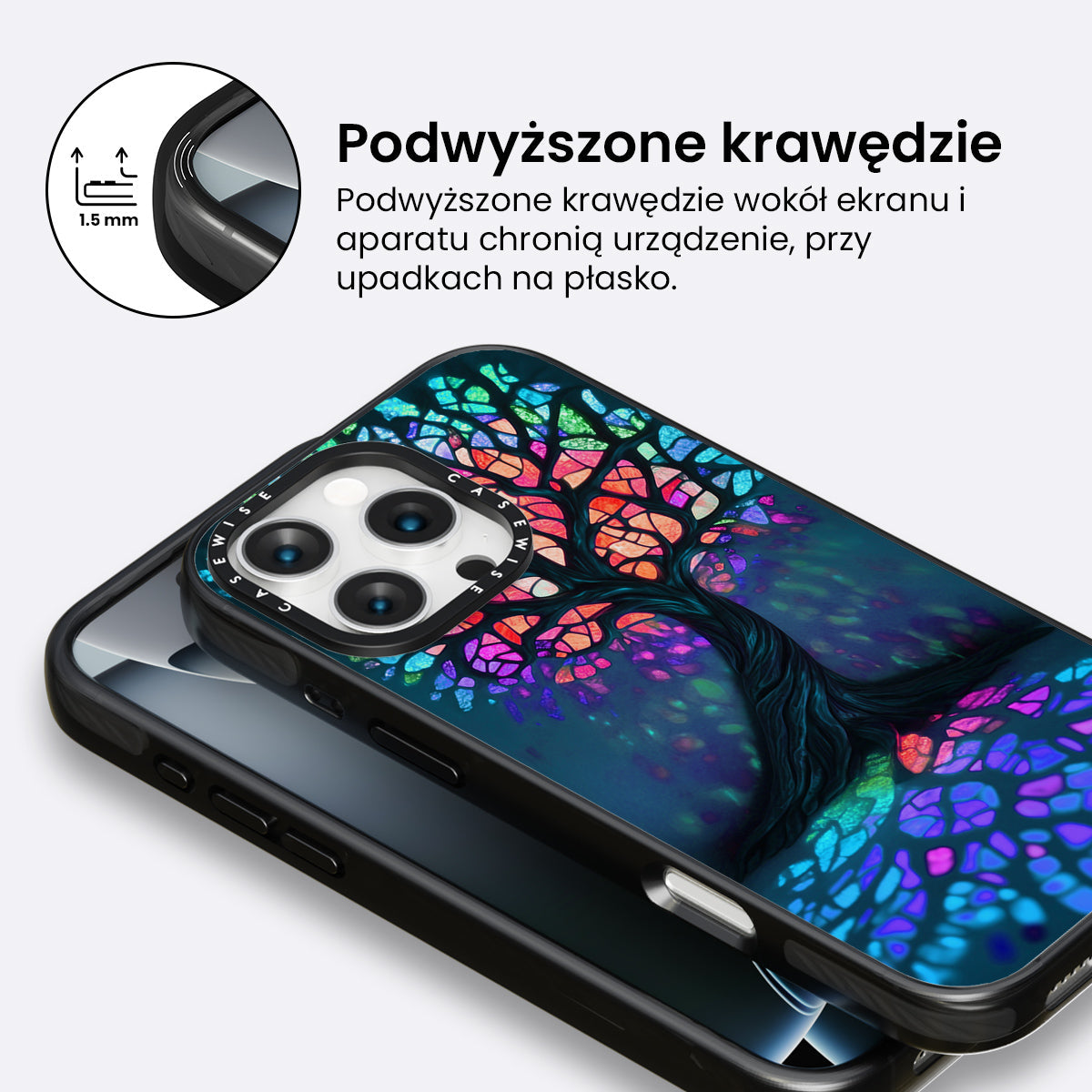 1.5 mm

Podwyższone krawędzie

Podwyższone krawędzie wokół ekranu i aparatu chronią urządzenie, przy upadkach na płasko.

CASEWISE CASEWISE