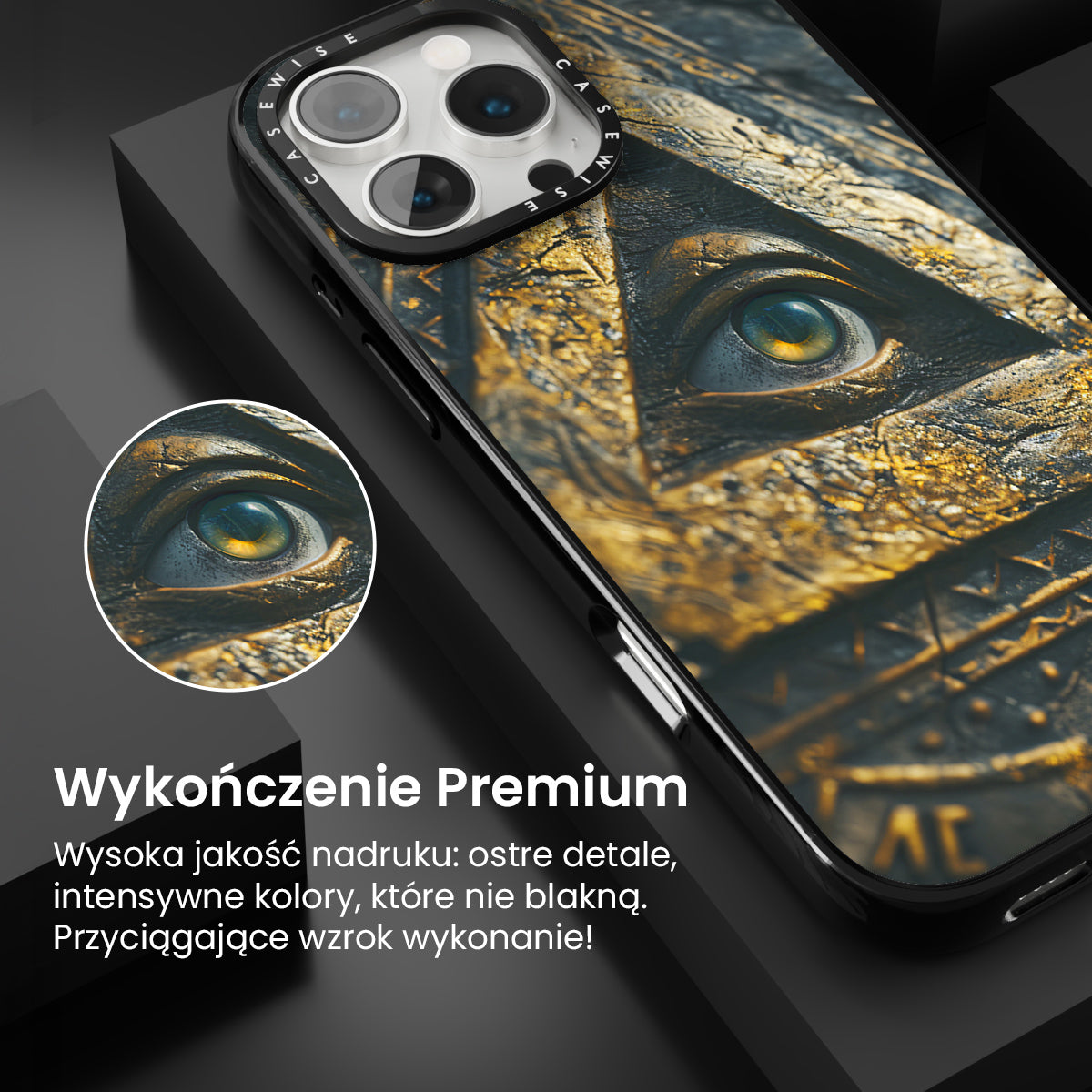 CASEWISE CASEWISE

Wykończenie Premium

Wysoka jakość nadruku: ostre detale, intensywne kolory, które nie blakną. Przyciągające wzrok wykonanie!