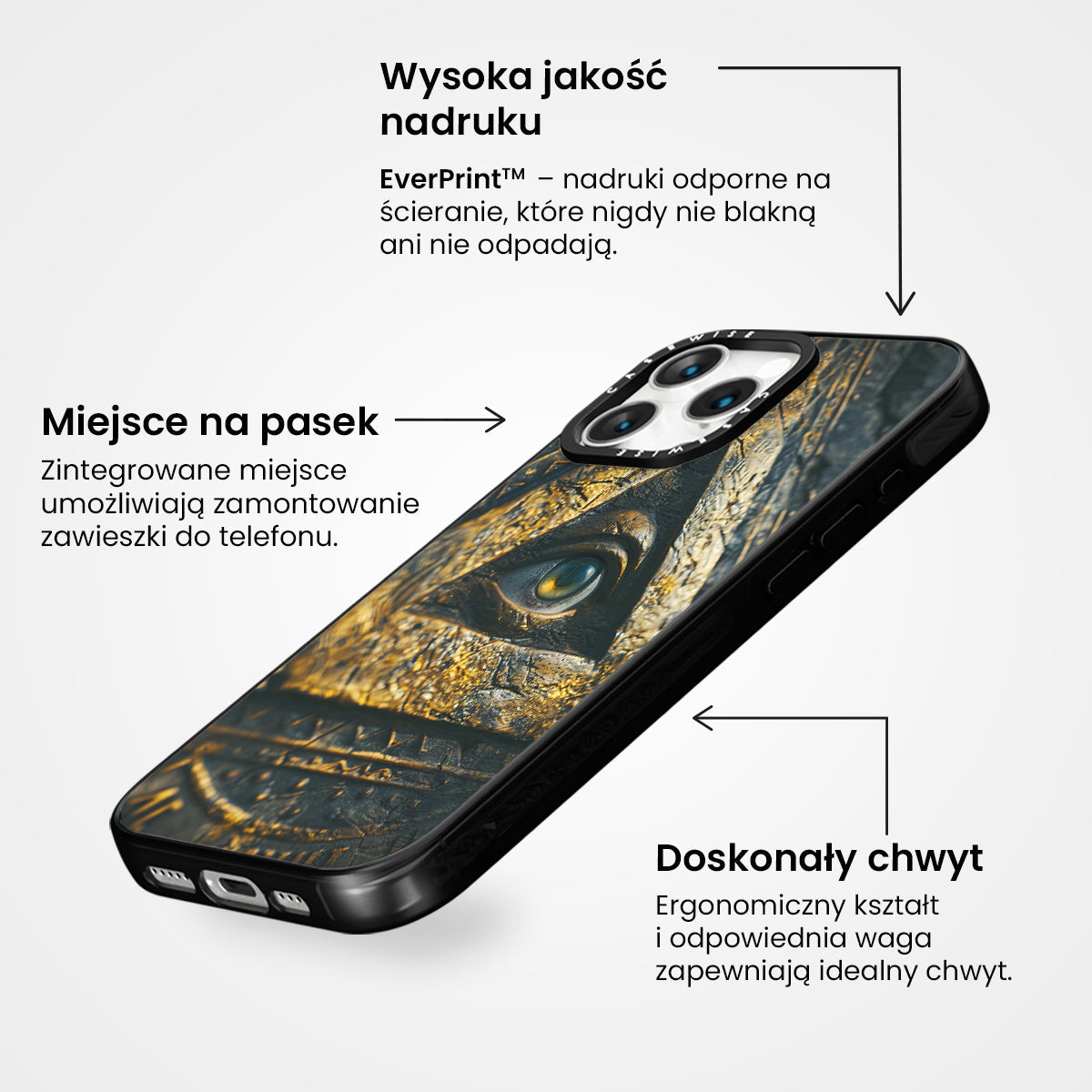 Wysoka jakość nadruku

EverPrint™ – nadruki odporne na ścieranie, które nigdy nie blakną ani nie odpadają.

CASEWISE CASEWISE

Miejsce na pasek

Zintegrowane miejsce umożliwiają zamontowanie zawieszki do telefonu.

Doskonały chwyt

Ergonomiczny kształt i odpowiednia waga zapewniają idealny chwyt.