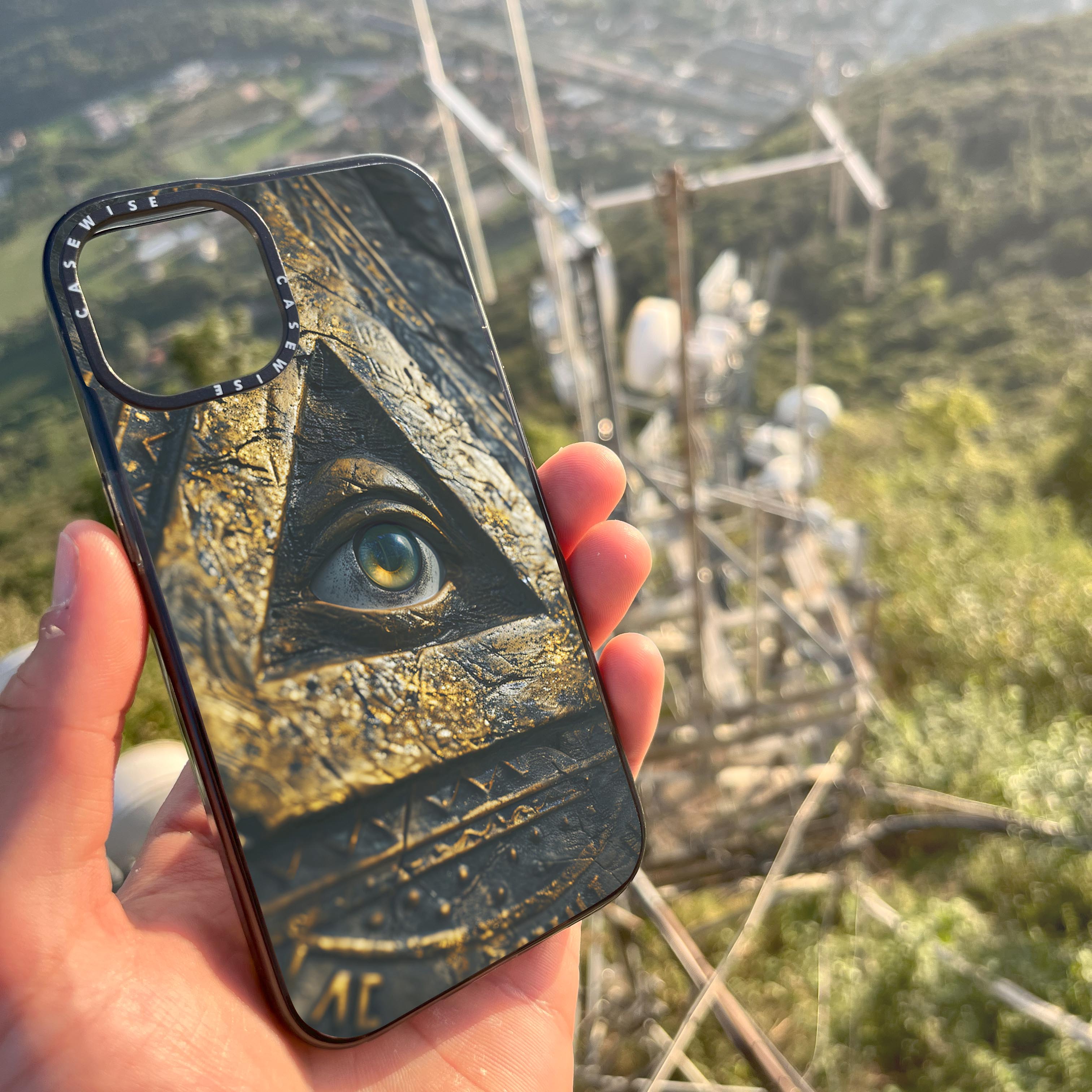 CASEWISE CASEWISE

AC