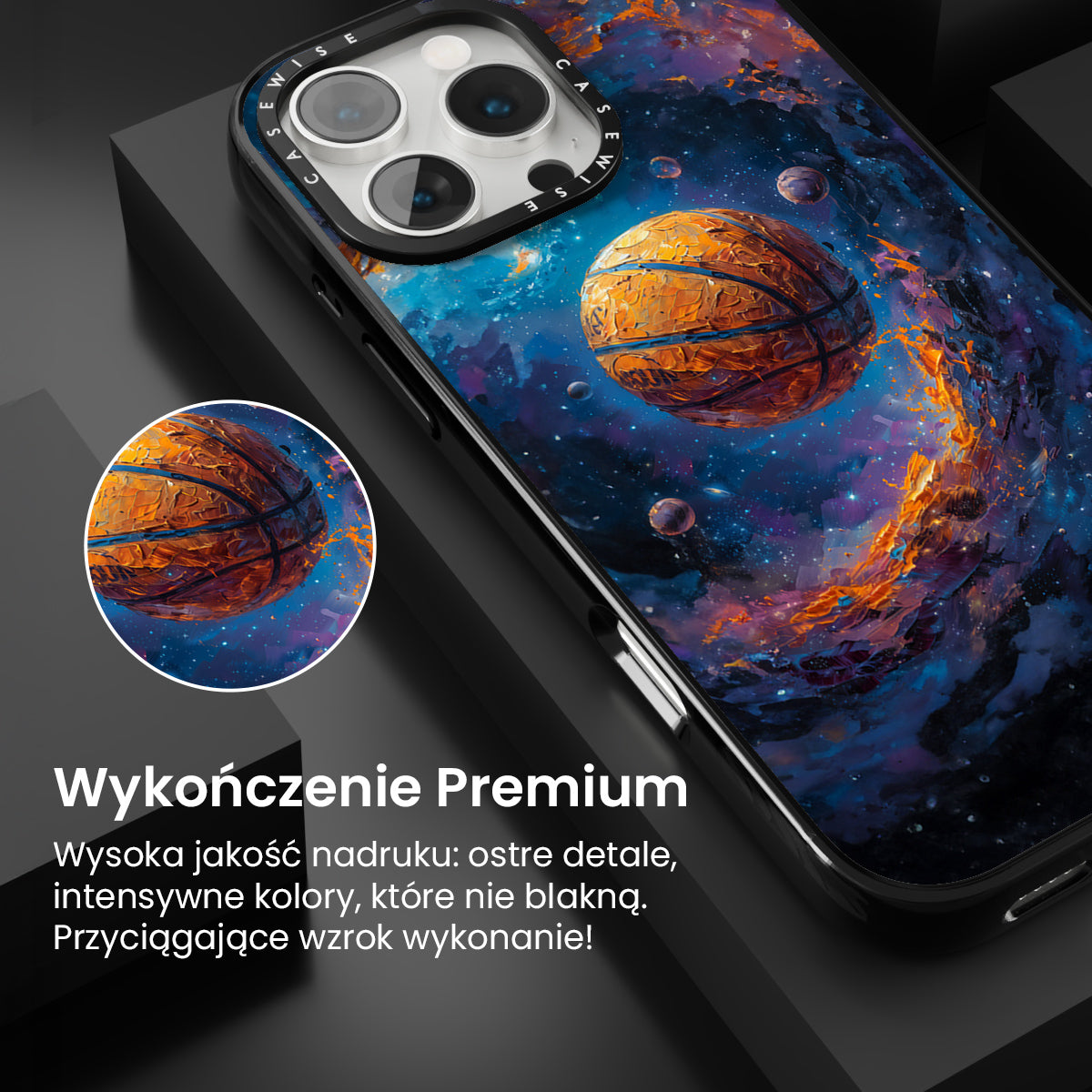 CASEWISE CASEWISE

Wykończenie Premium

Wysoka jakość nadruku: ostre detale, intensywne kolory, które nie blakną. Przyciągające wzrok wykonanie!