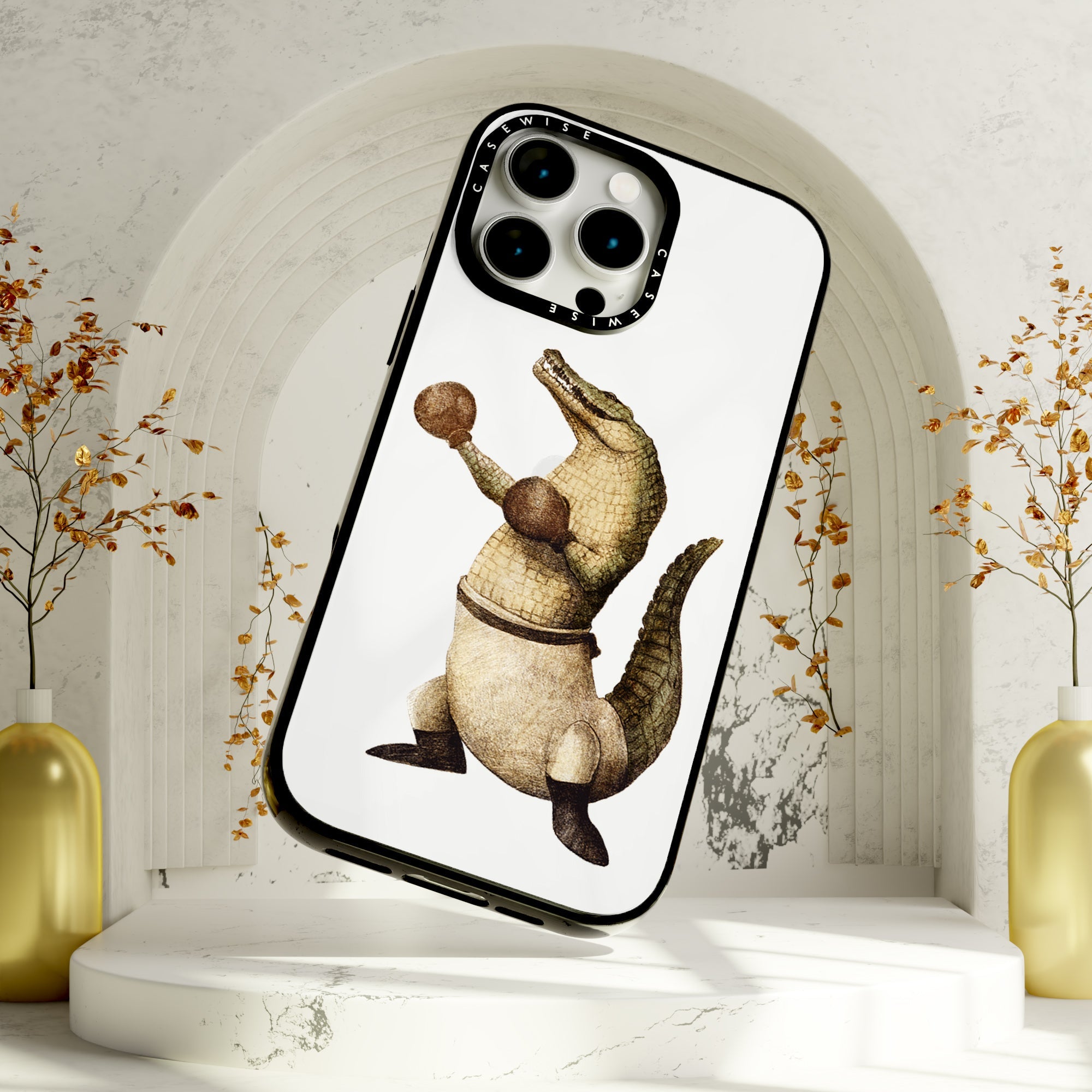 CASEWISE CASEWISE