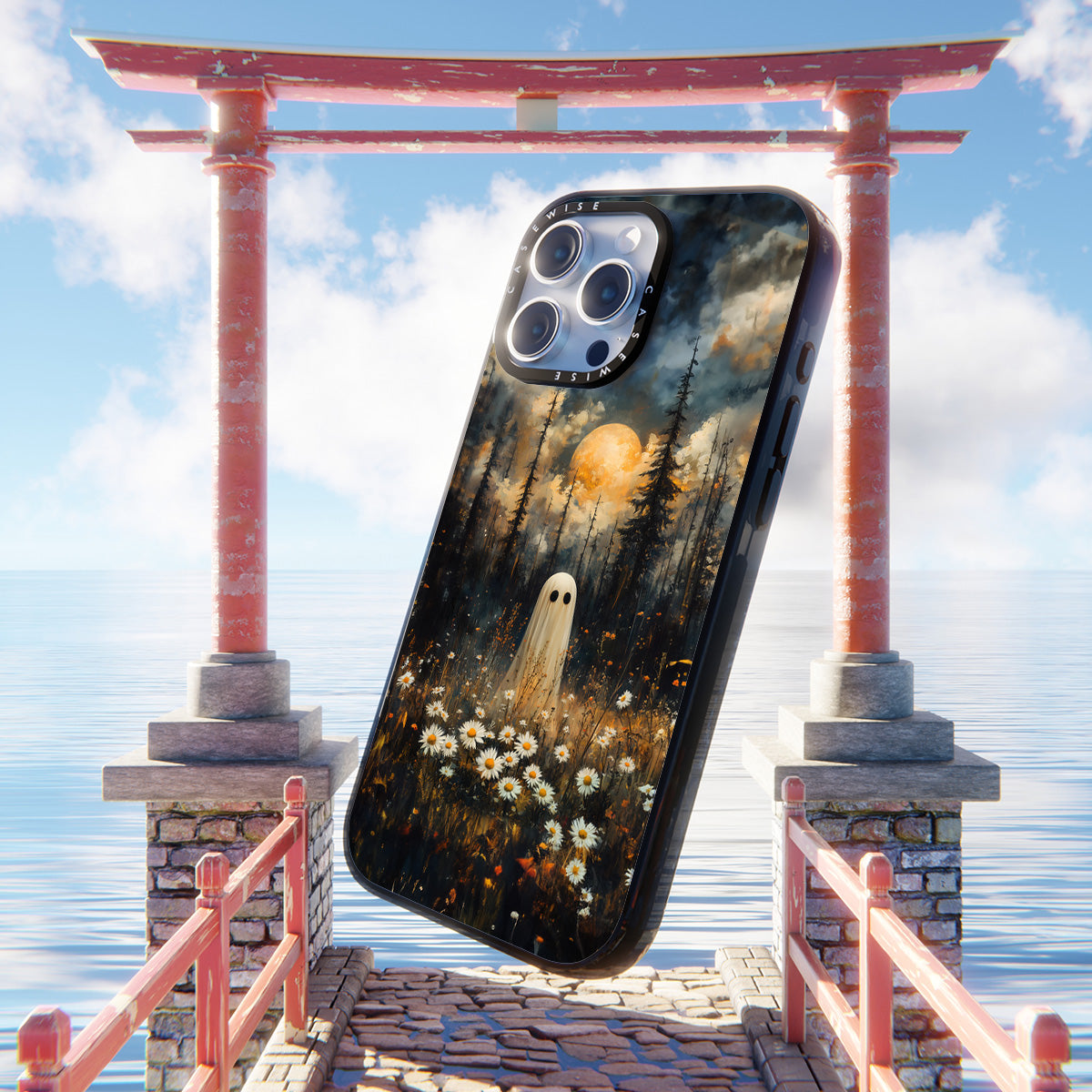 CASEWISE CASEWISE