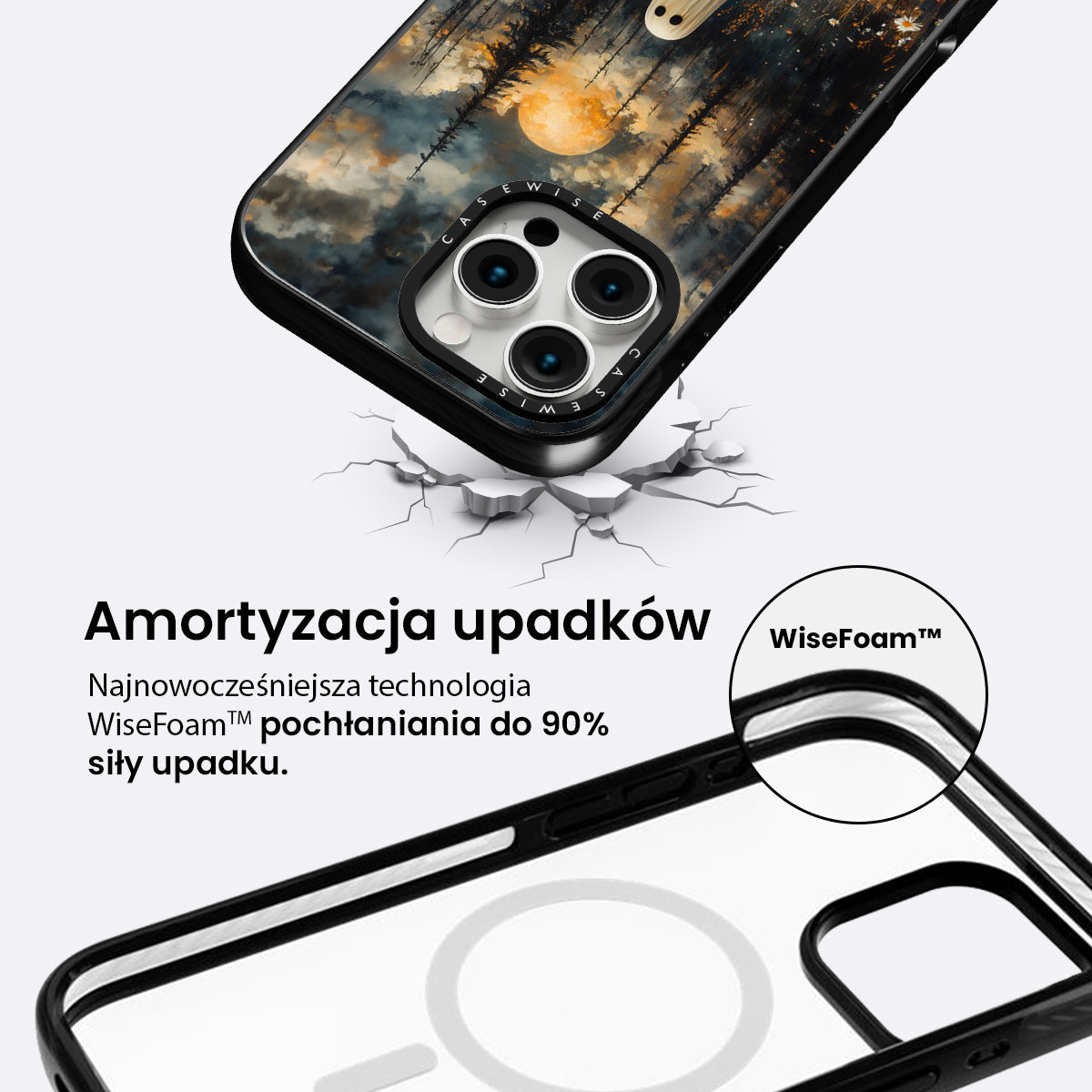 CASEWISE

CASEWISE

Amortyzacja upadków

Najnowocześniejsza technologia WiseFoam™ pochłaniania do 90% siły upadku.

WiseFoam™