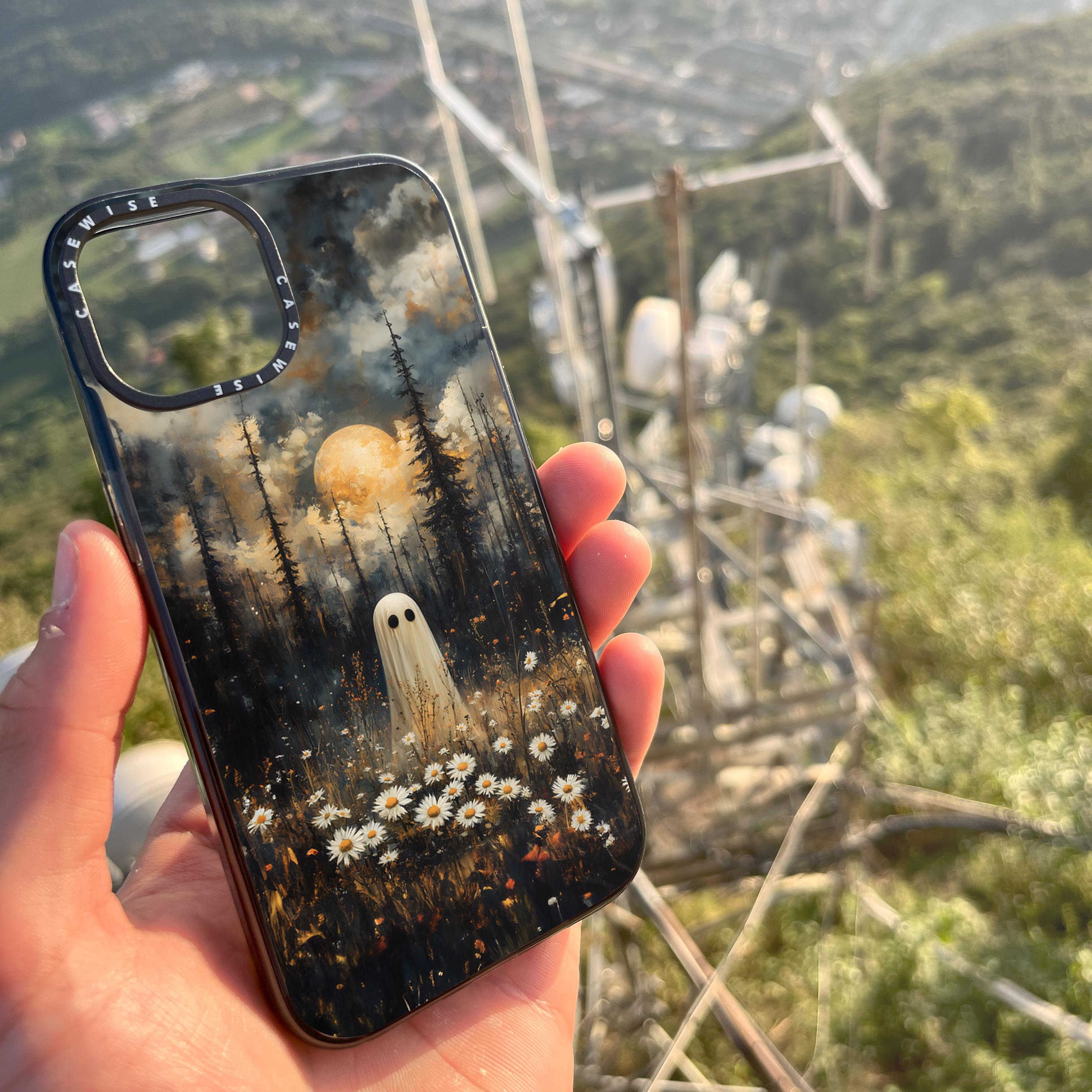 CASEWISE CASEWISE