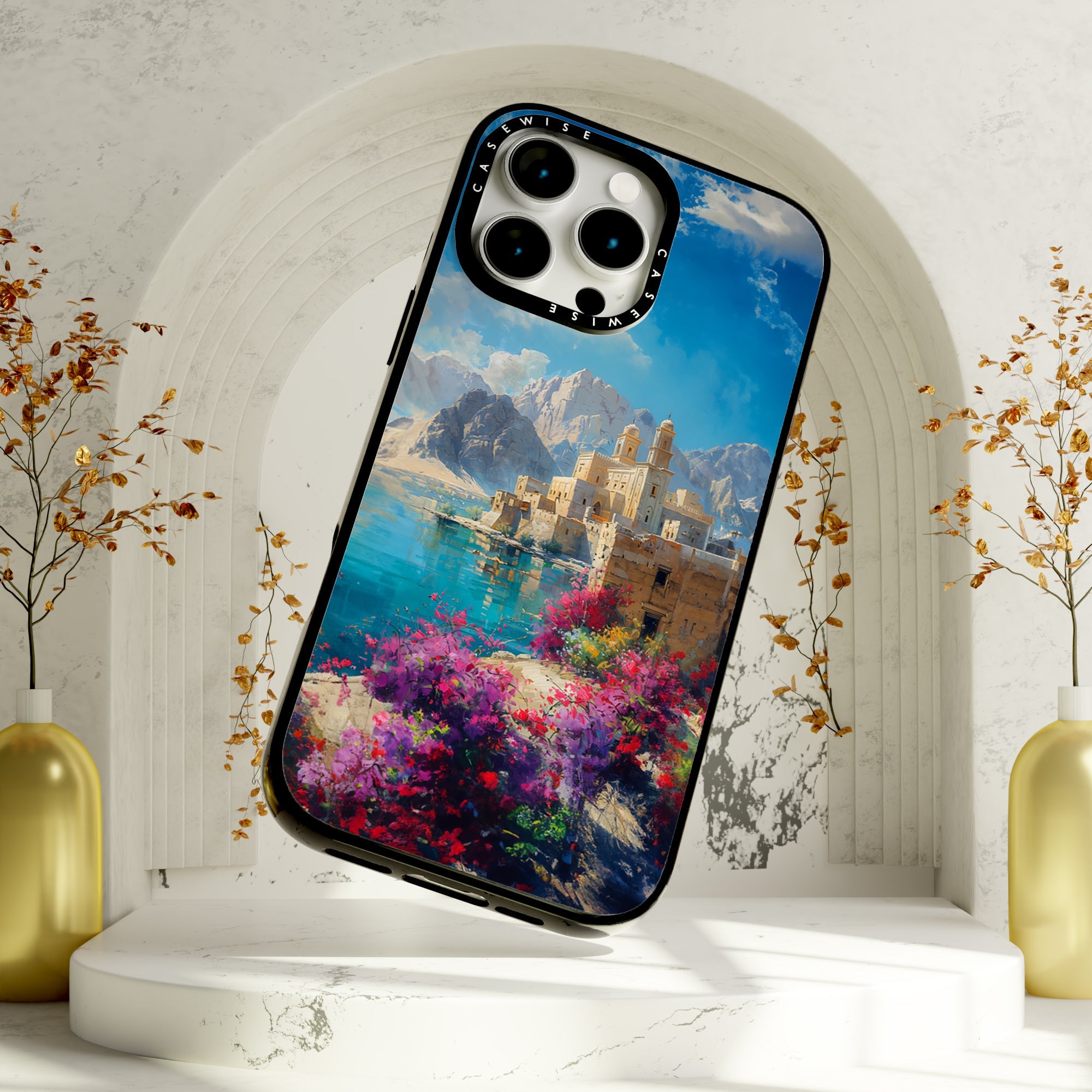 CASEWISE
CASEWISE