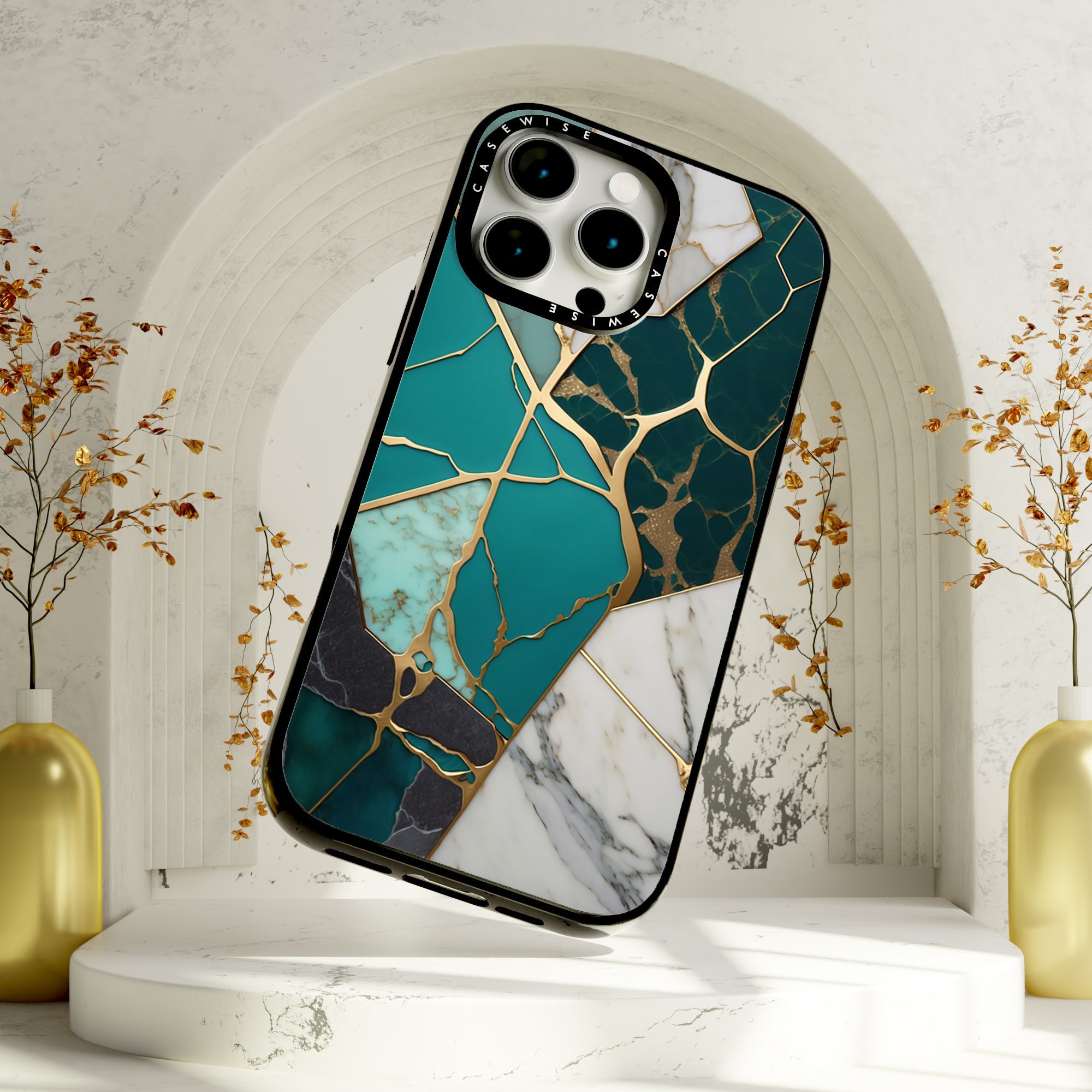 CASEWISE CASEWISE