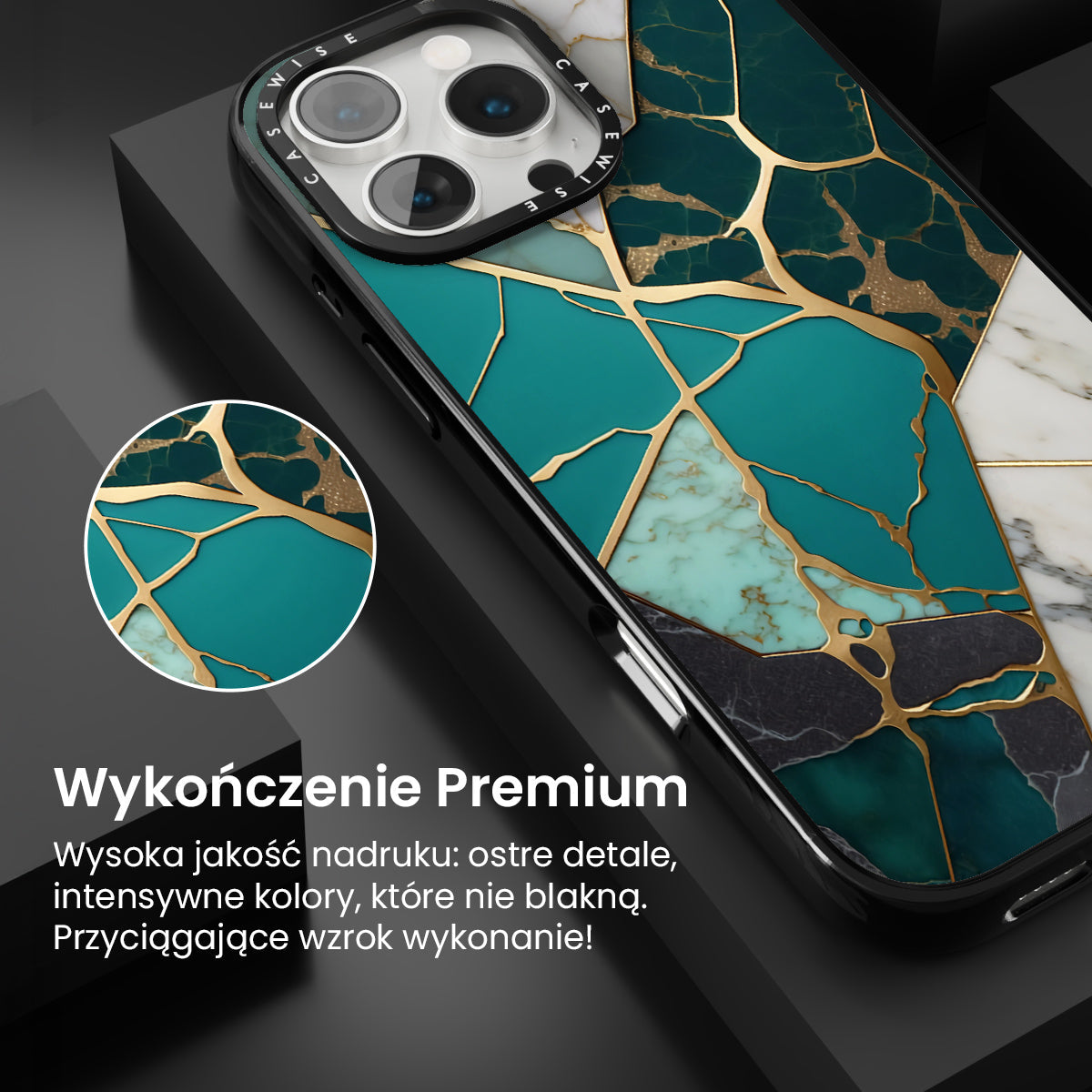 CASEWISE CASEWISE

Wykończenie Premium

Wysoka jakość nadruku: ostre detale, intensywne kolory, które nie blakną. Przyciągające wzrok wykonanie!