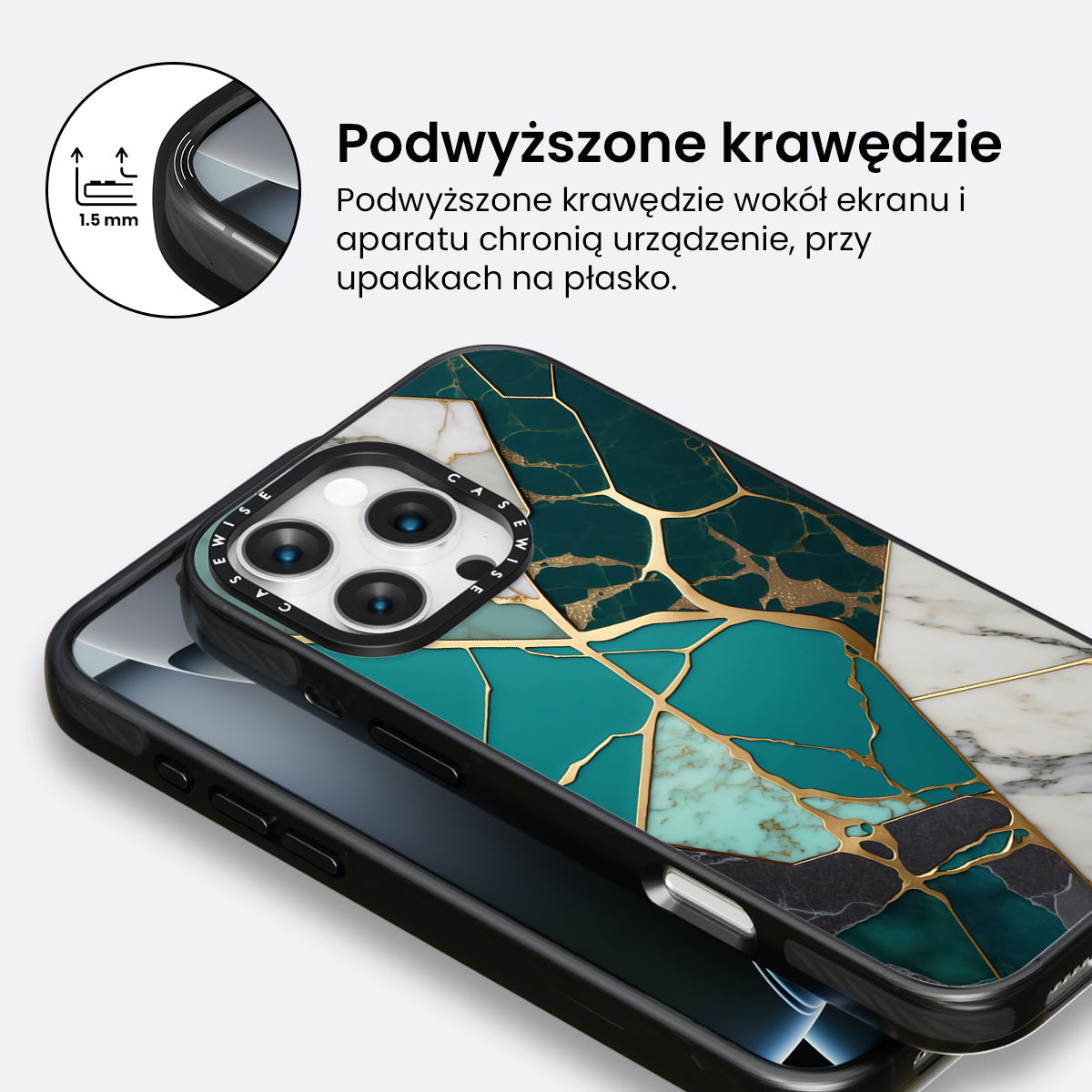 1.5 mm

Podwyższone krawędzie

Podwyższone krawędzie wokół ekranu i aparatu chronią urządzenie, przy upadkach na płasko.

CASEWISE CASEWISE