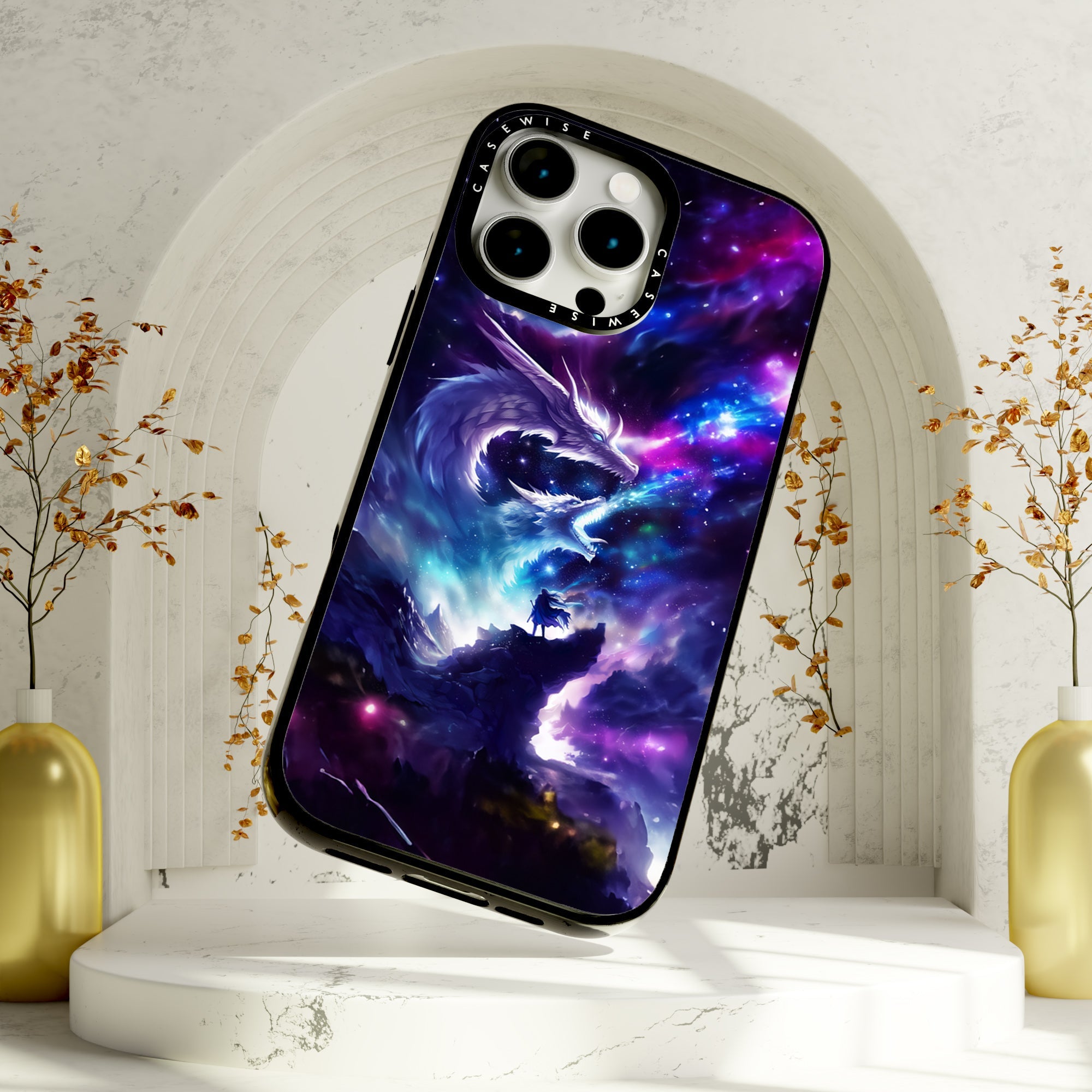 CASEWISE
CASEWISE