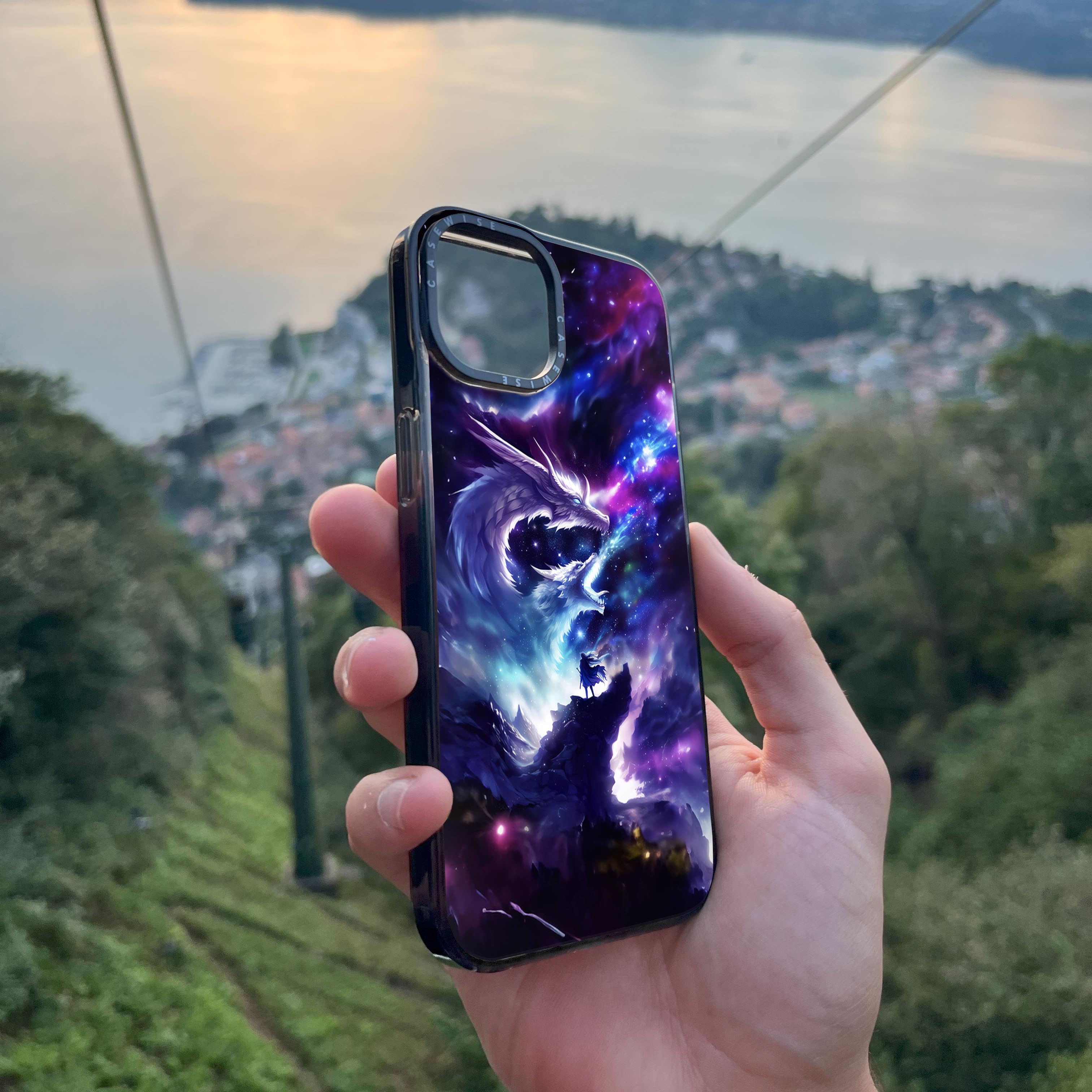 CASEWISE CASEWISE