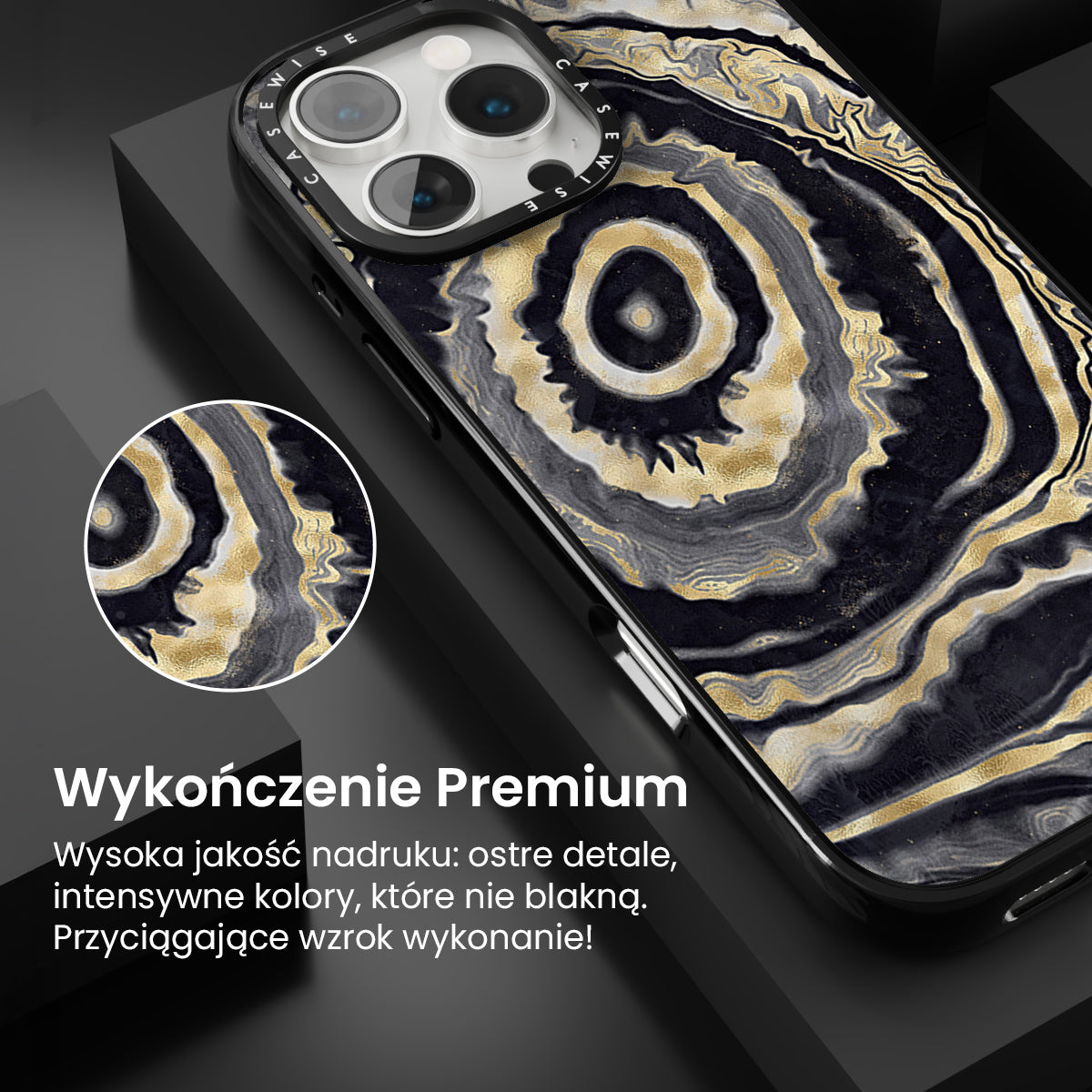 CASEWISE CASEWISE

Wykończenie Premium

Wysoka jakość nadruku: ostre detale, intensywne kolory, które nie blakną. Przyciągające wzrok wykonanie!